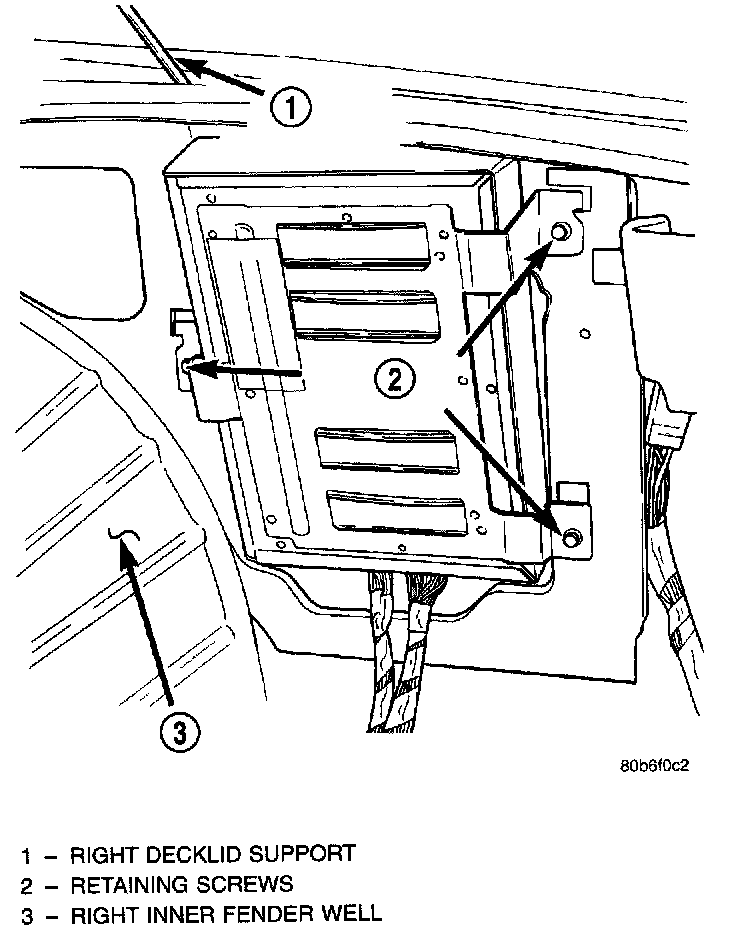 1

2

3

80b6f0c2

1 – RIGHT DECKLID SUPPORT
2 – RETAINING SCREWS
3 – RIGHT INNER FENDER WELL