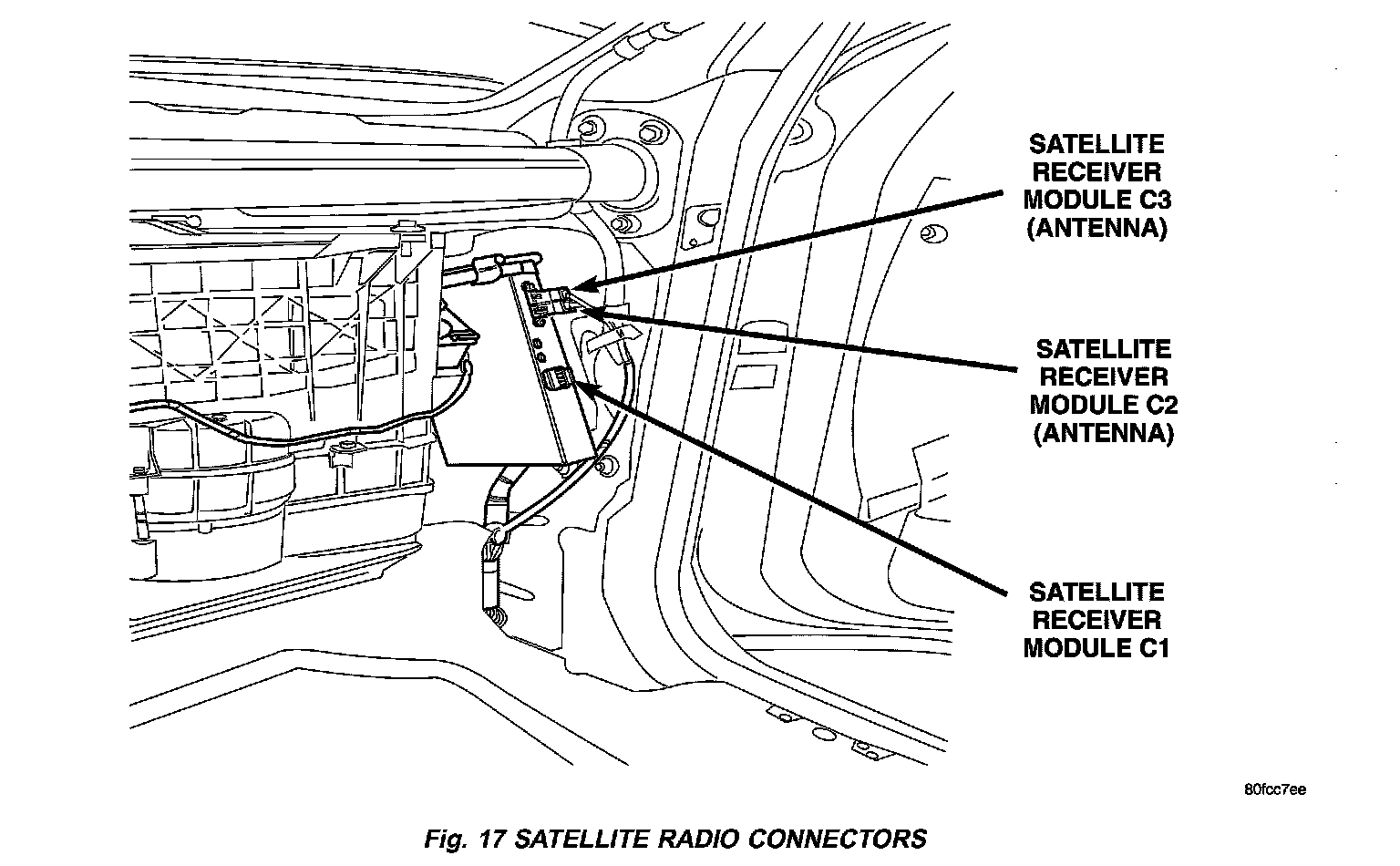 SATELLITE RECEIVER MODULE C3 (ANTENNA)

SATELLITE RECEIVER MODULE C2 (ANTENNA)

SATELLITE RECEIVER MODULE C1

80fcc7ee

Fig. 17 SATELLITE RADIO CONNECTORS