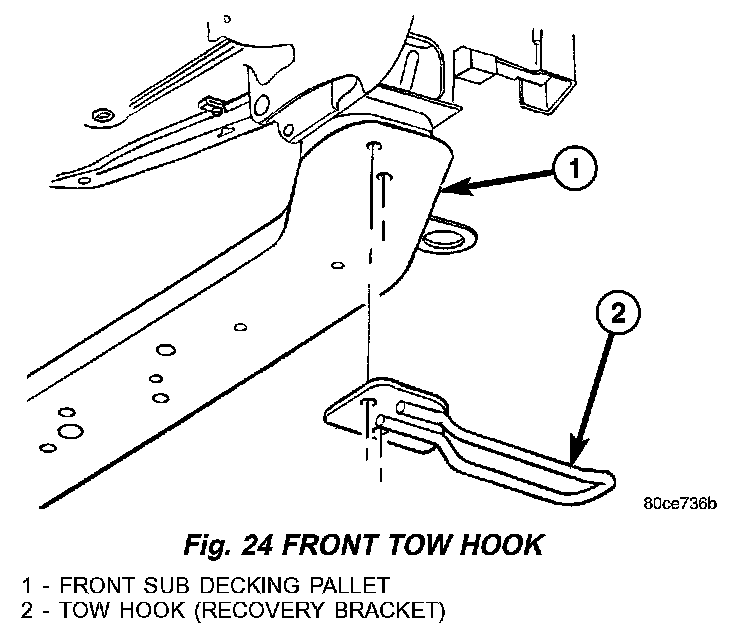 1

2

80ce736b

Fig. 24 FRONT TOW HOOK

1 - FRONT SUB DECKING PALLET
2 - TOW HOOK (RECOVERY BRACKET)