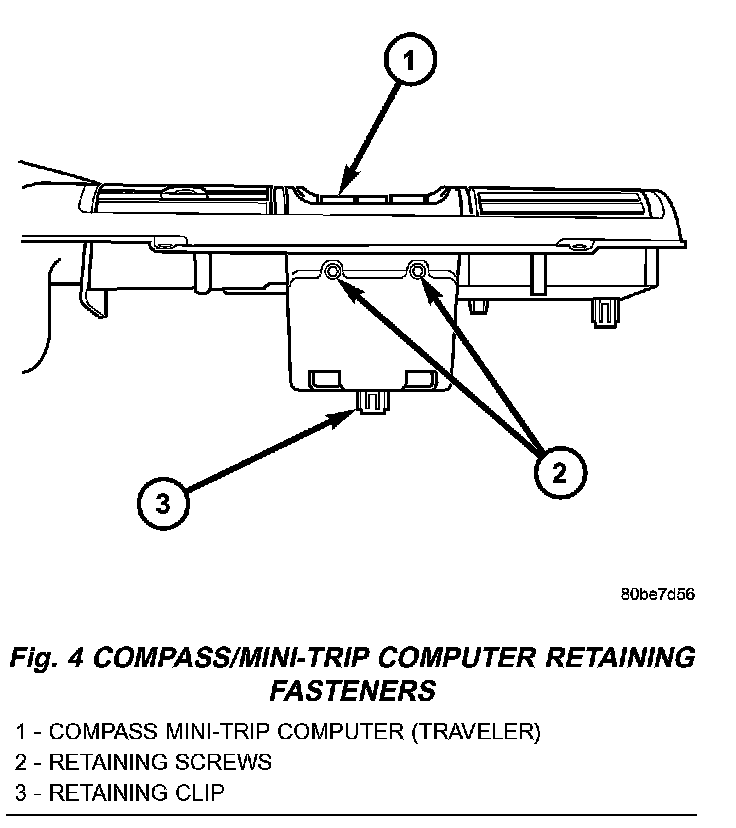 1

2

3

80be7d56

Fig. 4 COMPASS/MINI-TRIP COMPUTER RETAINING FASTENERS

1 - COMPASS MINI-TRIP COMPUTER (TRAVELER)
2 - RETAINING SCREWS
3 - RETAINING CLIP