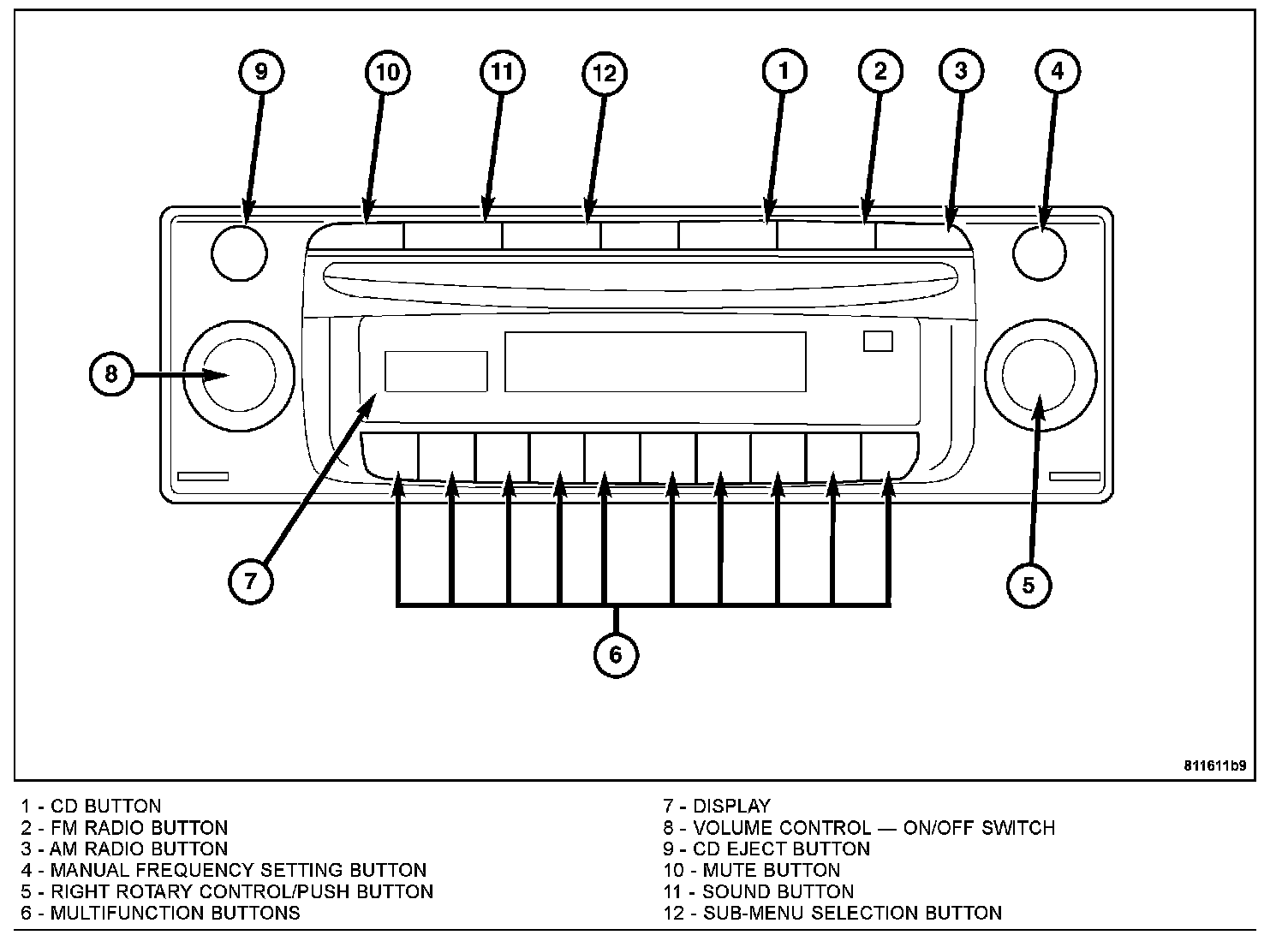 9
10
11
12
1
2
3
4
8
7
6
5
811611b9

1 - CD BUTTON
2 - FM RADIO BUTTON
3 - AM RADIO BUTTON
4 - MANUAL FREQUENCY SETTING BUTTON
5 - RIGHT ROTARY CONTROL/PUSH BUTTON
6 - MULTIFUNCTION BUTTONS

7 - DISPLAY
8 - VOLUME CONTROL — ON/OFF SWITCH
9 - CD EJECT BUTTON
10 - MUTE BUTTON
11 - SOUND BUTTON
12 - SUB-MENU SELECTION BUTTON