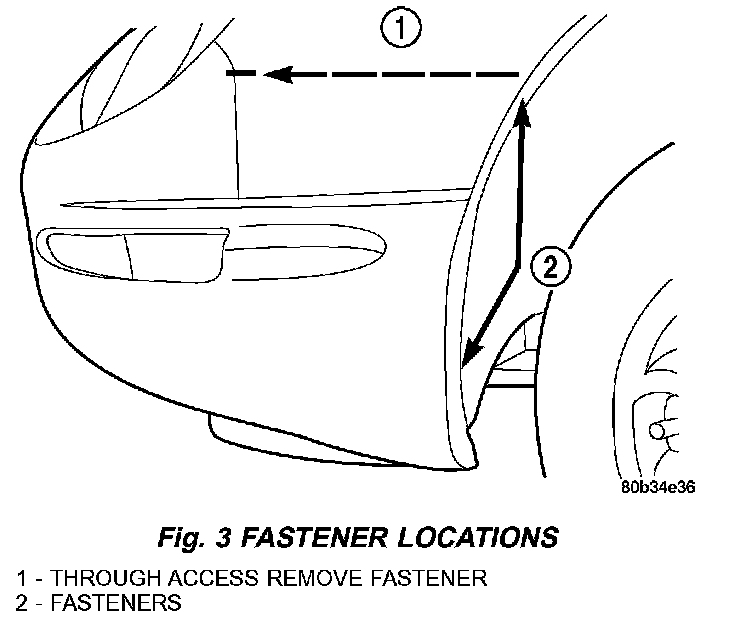 1

2

80b34e36

Fig. 3 FASTENER LOCATIONS

1 - THROUGH ACCESS REMOVE FASTENER
2 - FASTENERS