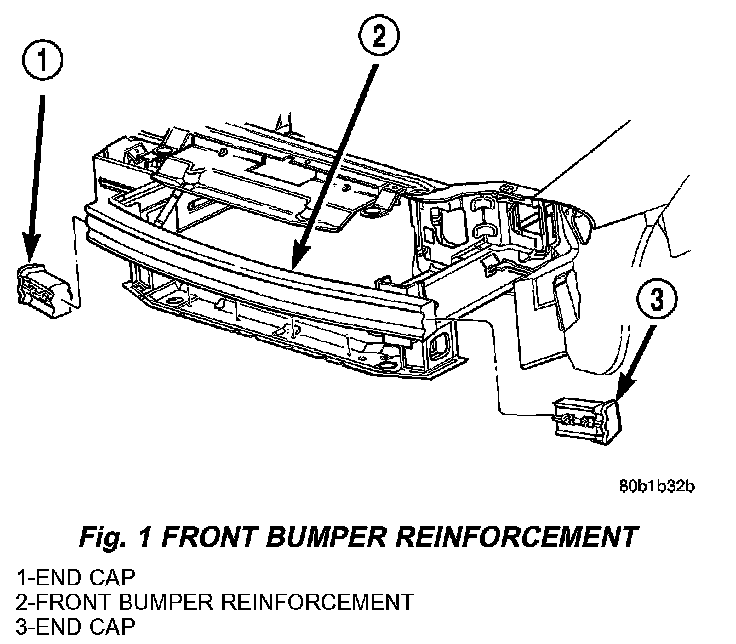 1

2

3

80b1b32b

Fig. 1 FRONT BUMPER REINFORCEMENT

1-END CAP
2-FRONT BUMPER REINFORCEMENT
3-END CAP