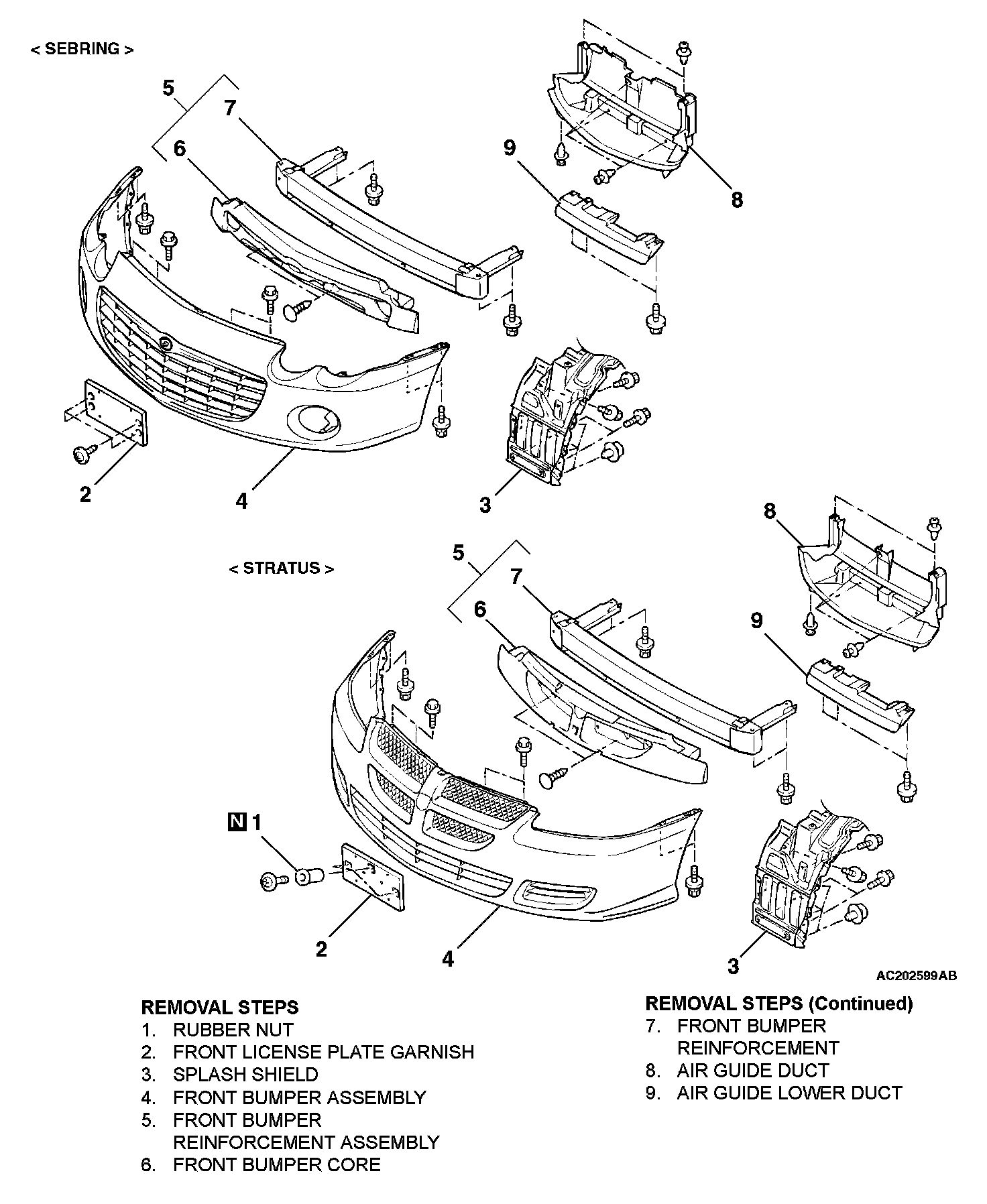 < SEBRING >

5

7

6

9

8

2

4

3

< STRATUS >

5

7

6

8

9

N 1

2

4

3

AC202599AB

REMOVAL STEPS
1. RUBBER NUT
2. FRONT LICENSE PLATE GARNISH
3. SPLASH SHIELD
4. FRONT BUMPER ASSEMBLY
5. FRONT BUMPER REINFORCEMENT ASSEMBLY
6. FRONT BUMPER CORE

REMOVAL STEPS (Continued)
7. FRONT BUMPER REINFORCEMENT
8. AIR GUIDE DUCT
9. AIR GUIDE LOWER DUCT