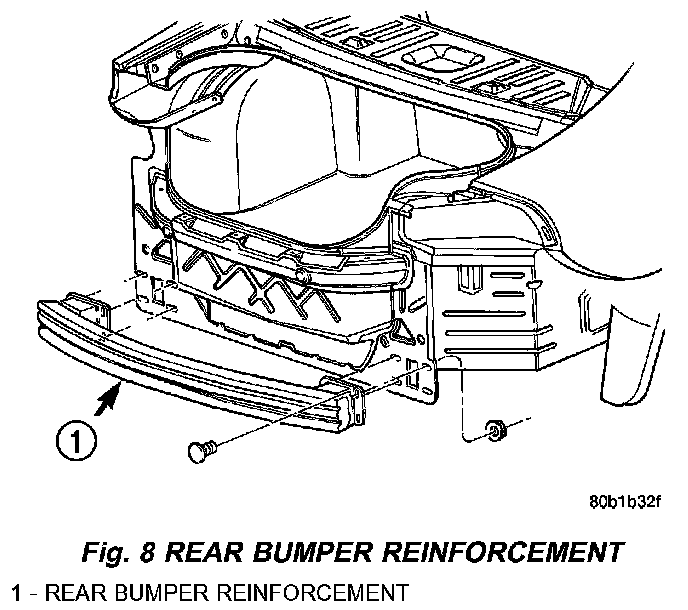 1

80b1b32f

Fig. 8 REAR BUMPER REINFORCEMENT

1 - REAR BUMPER REINFORCEMENT