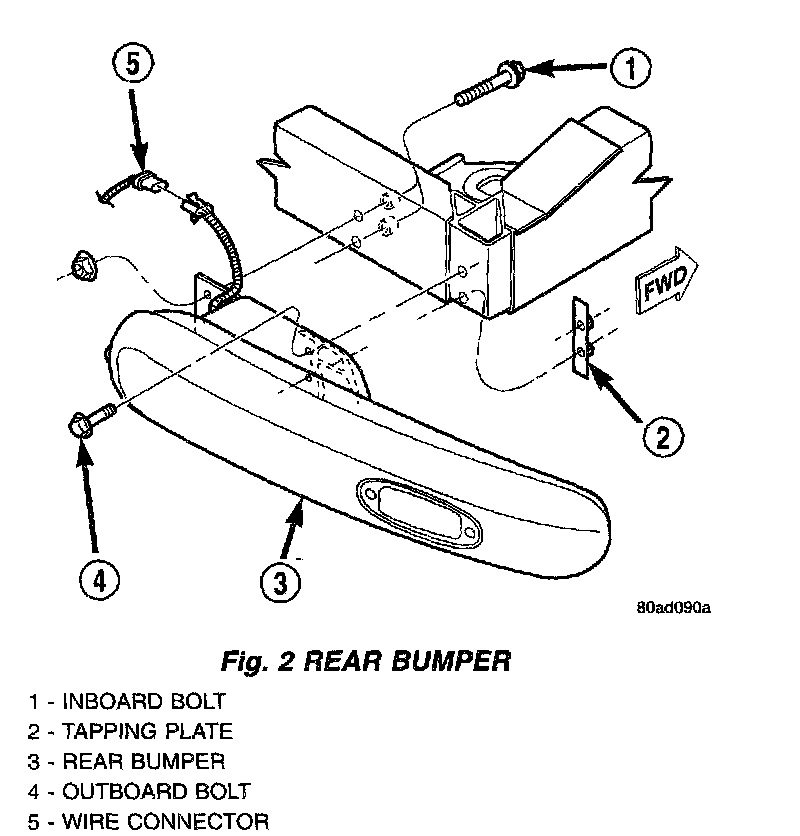 5
1
FWD
2
4
3
80ad090a

Fig. 2 REAR BUMPER

1 - INBOARD BOLT
2 - TAPPING PLATE
3 - REAR BUMPER
4 - OUTBOARD BOLT
5 - WIRE CONNECTOR