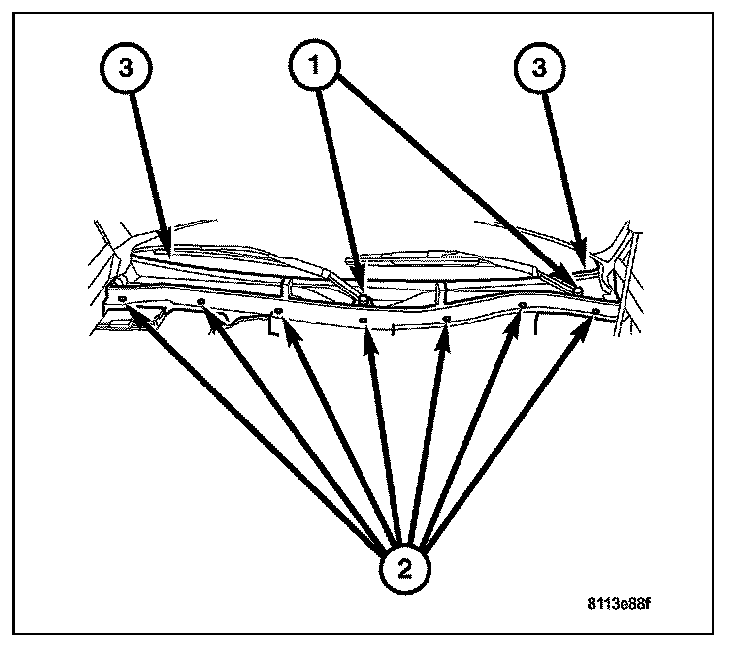 3
1
3
2
8113e88f