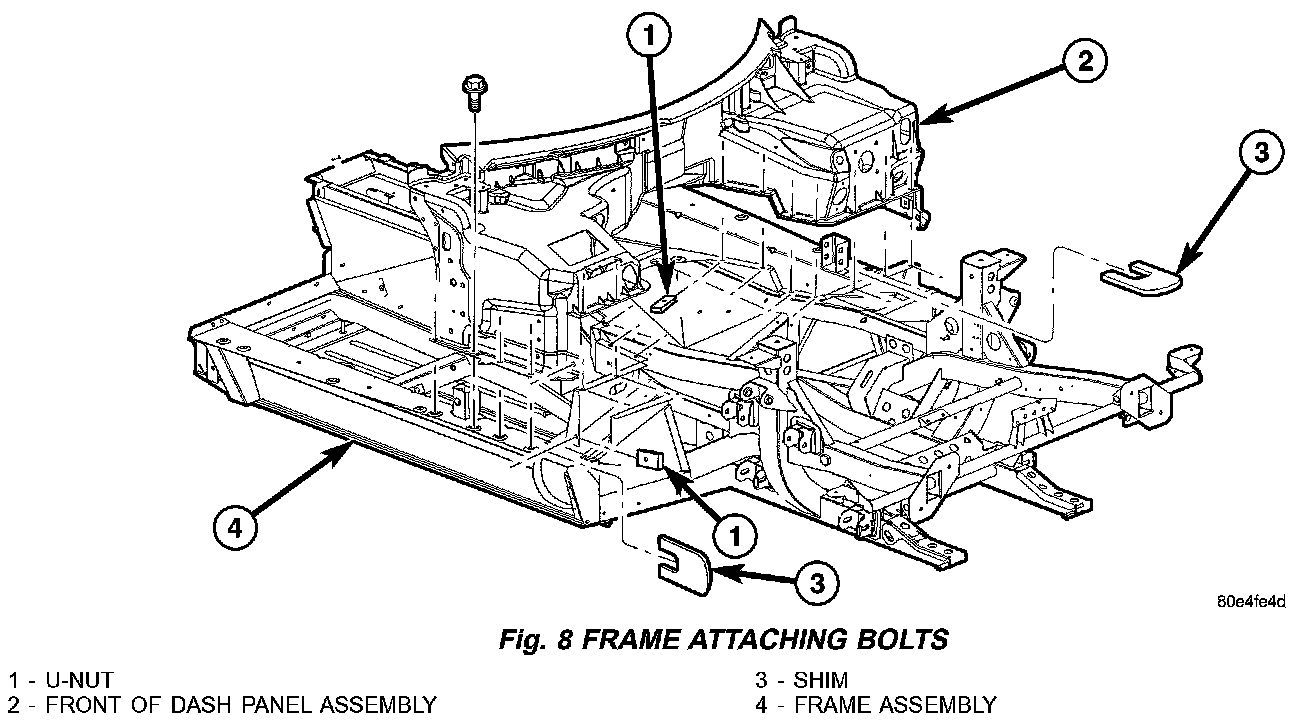 1

2

3

4

1

3

80e4fe4d

Fig. 8 FRAME ATTACHING BOLTS

1 - U-NUT
2 - FRONT OF DASH PANEL ASSEMBLY

3 - SHIM
4 - FRAME ASSEMBLY