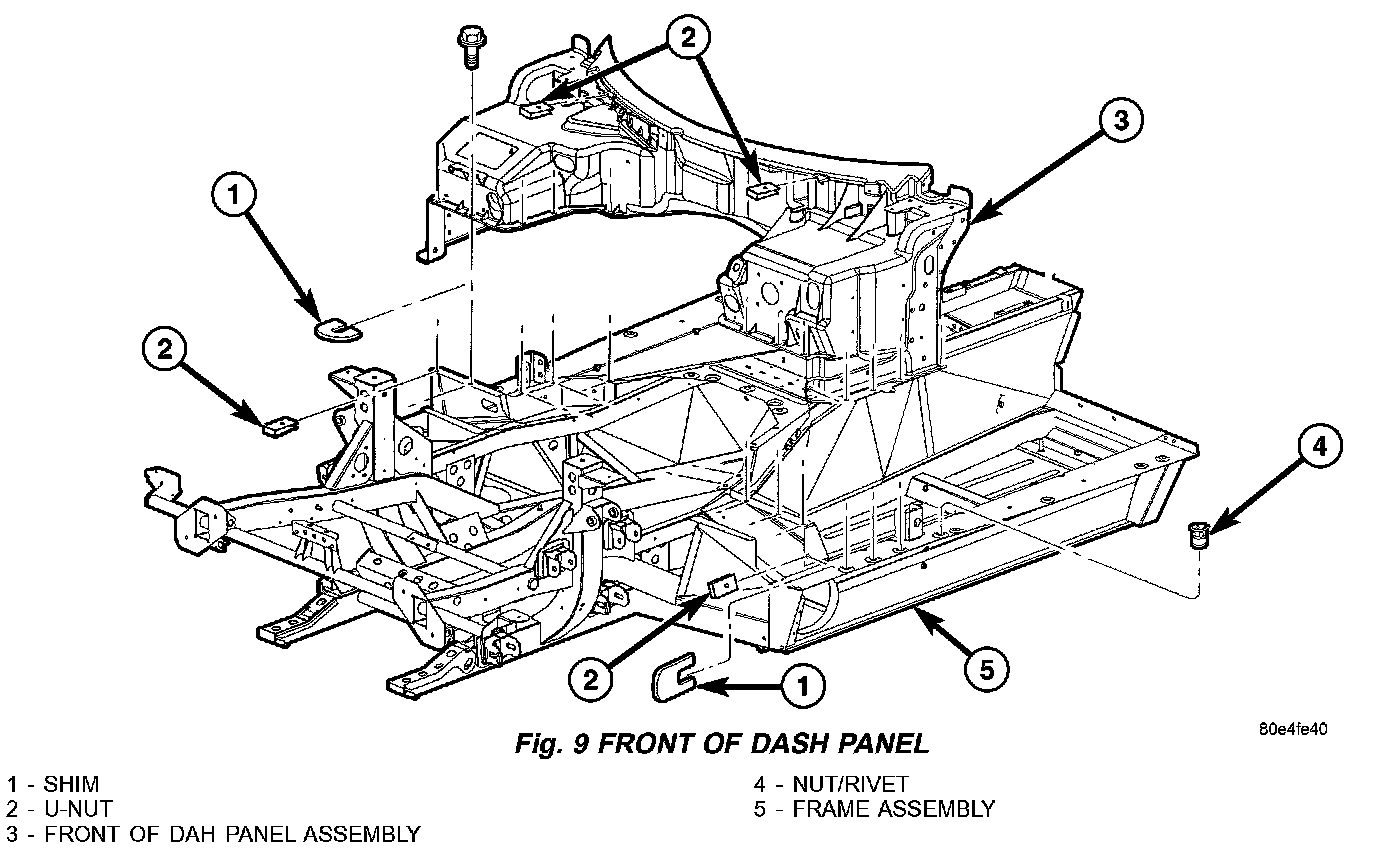 2
3
1
2
4
2
1
5

80e4fe40

Fig. 9 FRONT OF DASH PANEL

1 - SHIM
2 - U-NUT
3 - FRONT OF DAH PANEL ASSEMBLY

4 - NUT/RIVET
5 - FRAME ASSEMBLY