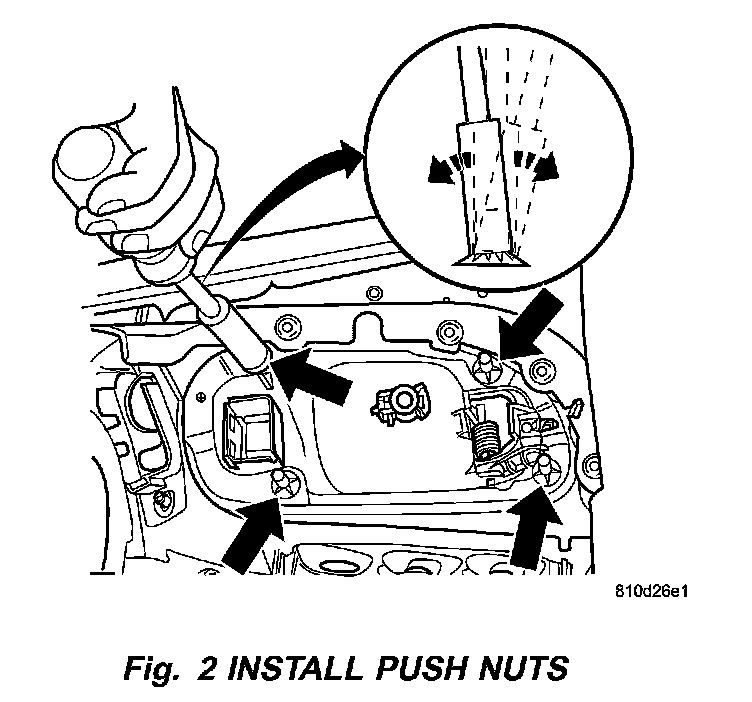 810d26e1

Fig. 2 INSTALL PUSH NUTS