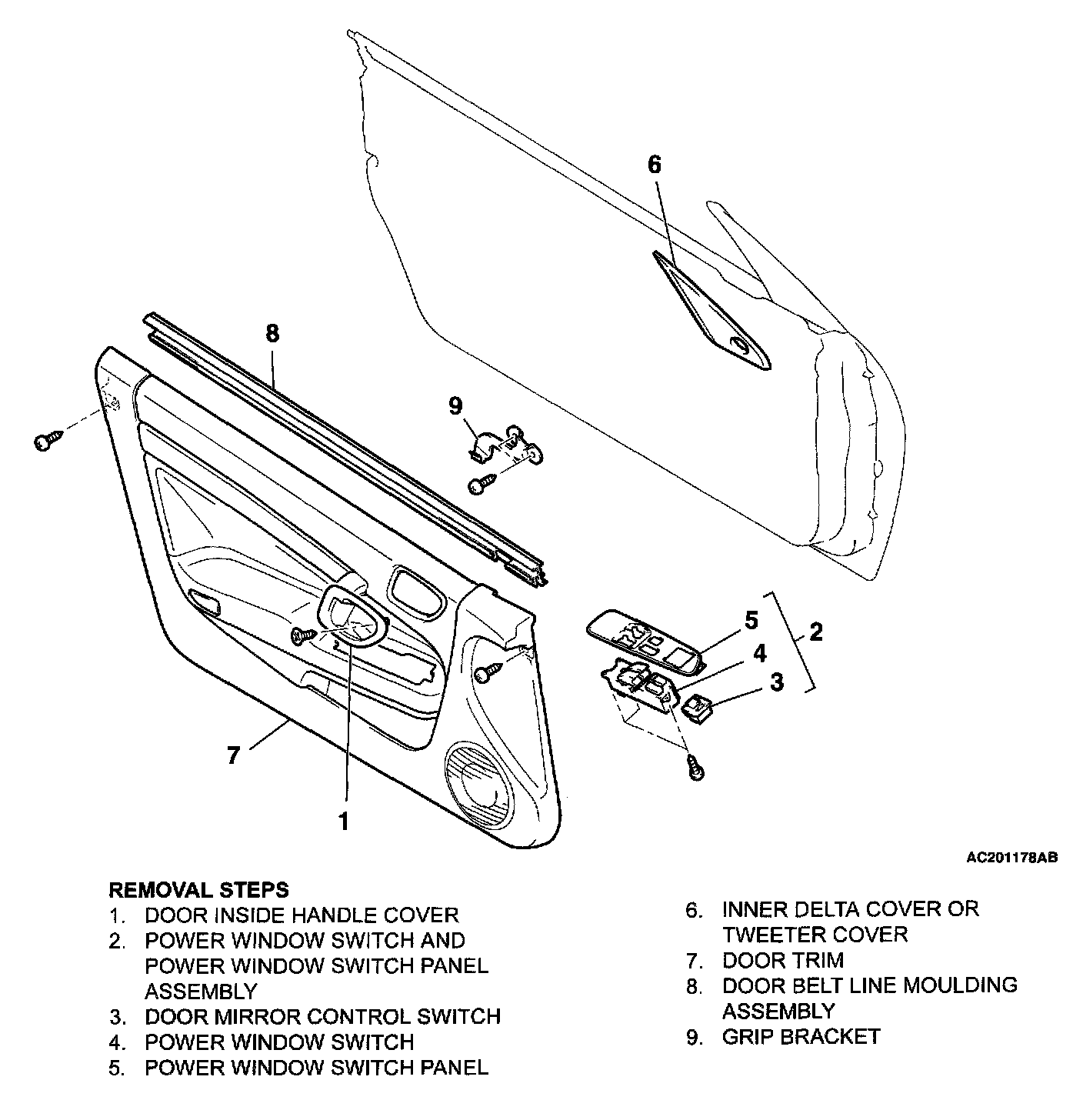 6

8

9

5

2

4

3

7

1

AC201178AB

REMOVAL STEPS
1. DOOR INSIDE HANDLE COVER
2. POWER WINDOW SWITCH AND POWER WINDOW SWITCH PANEL ASSEMBLY
3. DOOR MIRROR CONTROL SWITCH
4. POWER WINDOW SWITCH
5. POWER WINDOW SWITCH PANEL

6. INNER DELTA COVER OR TWEETER COVER
7. DOOR TRIM
8. DOOR BELT LINE MOULDING ASSEMBLY
9. GRIP BRACKET