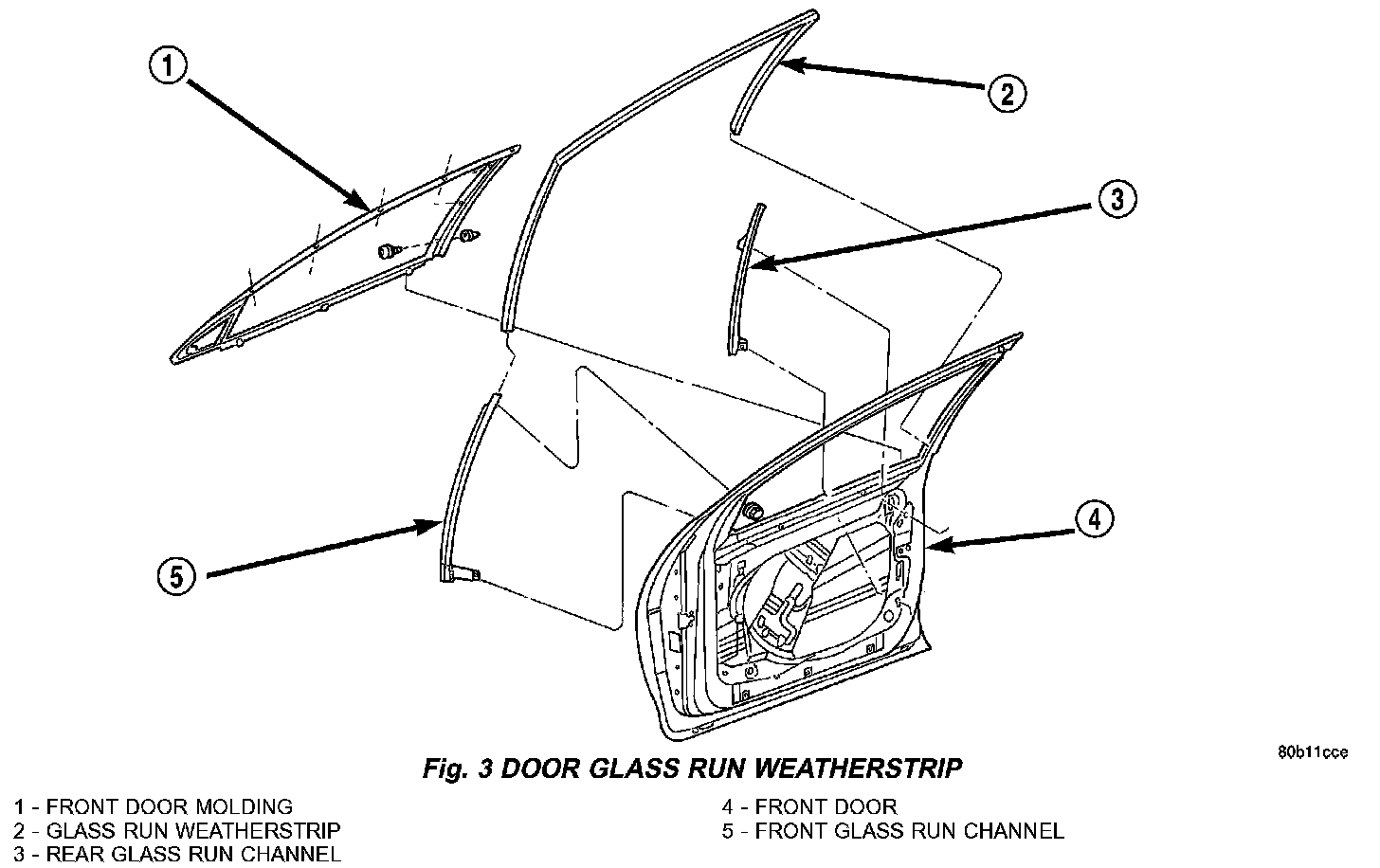 1

2

3

4

5

80b11cce

Fig. 3 DOOR GLASS RUN WEATHERSTRIP

1 - FRONT DOOR MOLDING
2 - GLASS RUN WEATHERSTRIP
3 - REAR GLASS RUN CHANNEL

4 - FRONT DOOR
5 - FRONT GLASS RUN CHANNEL