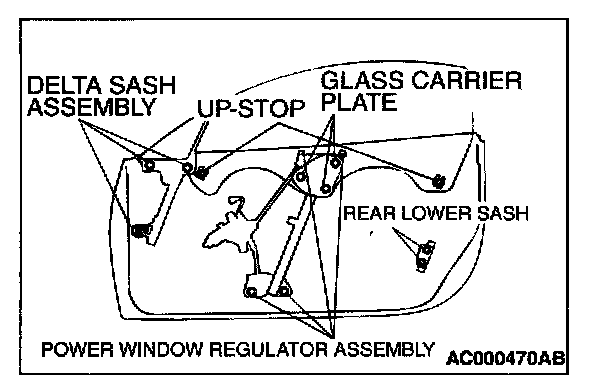 DELTA SASH ASSEMBLY

UP-STOP

GLASS CARRIER PLATE

REAR LOWER SASH

POWER WINDOW REGULATOR ASSEMBLY

AC000470AB