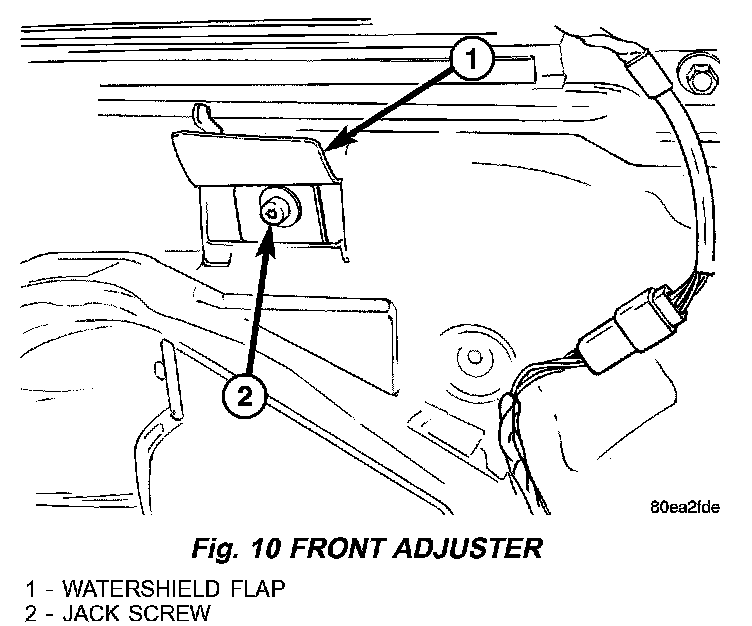 1

2

80ea2fde

Fig. 10 FRONT ADJUSTER

1 - WATERSHIELD FLAP
2 - JACK SCREW