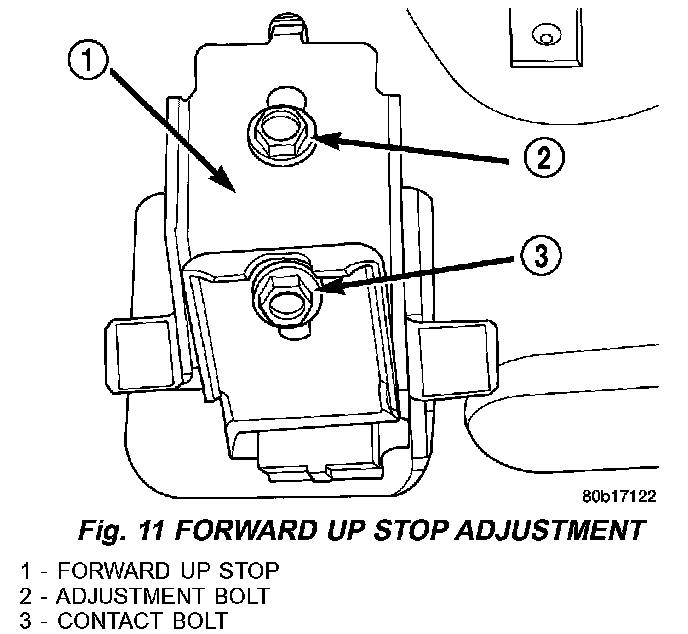 1

2

3

80b17122

Fig. 11 FORWARD UP STOP ADJUSTMENT

1 - FORWARD UP STOP
2 - ADJUSTMENT BOLT
3 - CONTACT BOLT