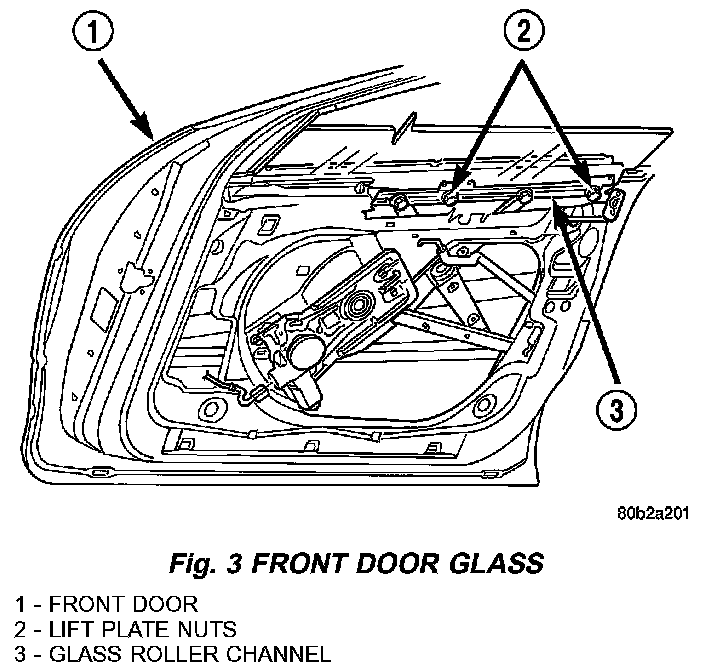 1

2

3

80b2a201

Fig. 3 FRONT DOOR GLASS

1 - FRONT DOOR
2 - LIFT PLATE NUTS
3 - GLASS ROLLER CHANNEL