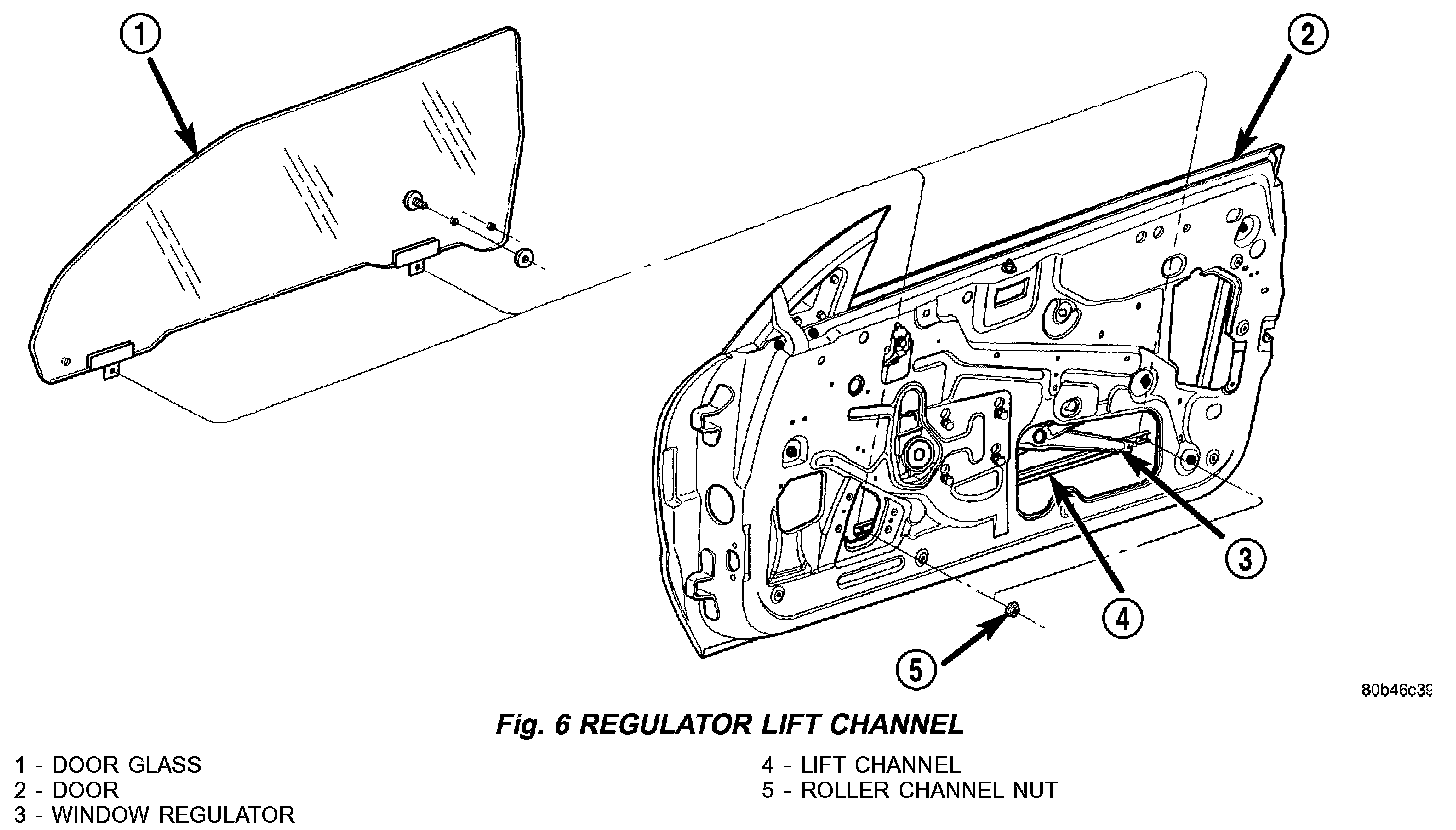 1
2
3
4
5
80b46c39

Fig. 6 REGULATOR LIFT CHANNEL

1 - DOOR GLASS
2 - DOOR
3 - WINDOW REGULATOR
4 - LIFT CHANNEL
5 - ROLLER CHANNEL NUT