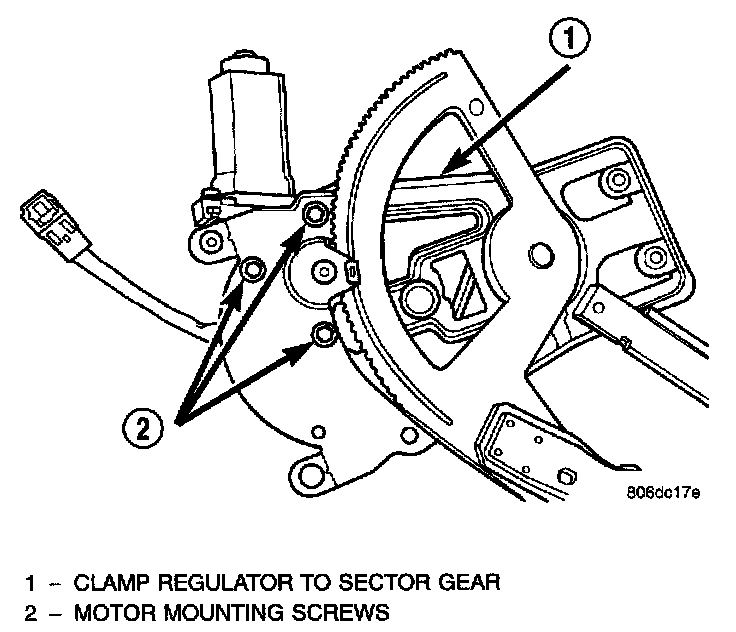 1

2

806dc17e

1 – CLAMP REGULATOR TO SECTOR GEAR
2 – MOTOR MOUNTING SCREWS