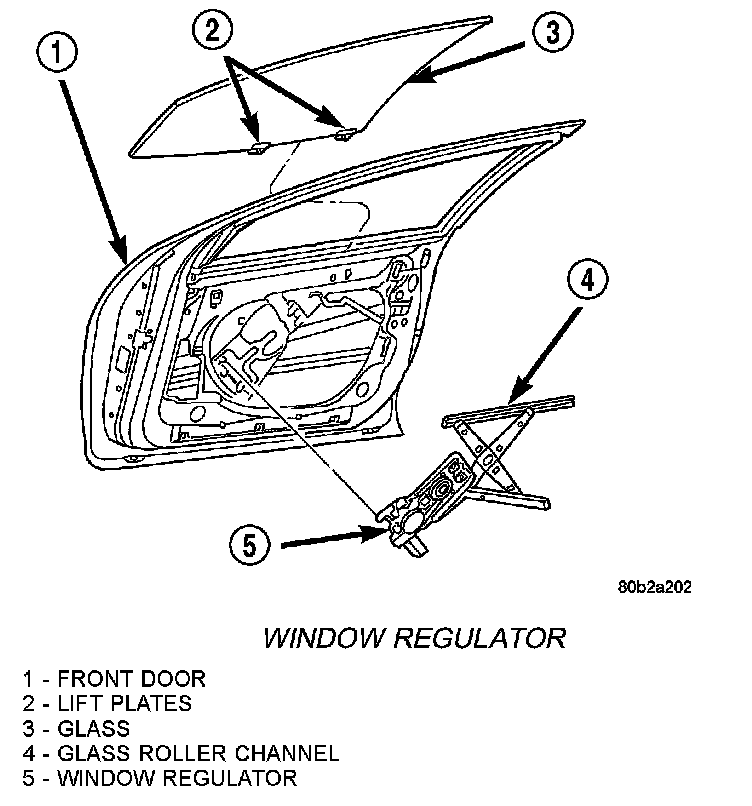 1
2
3
4
5

80b2a202

WINDOW REGULATOR

1 - FRONT DOOR
2 - LIFT PLATES
3 - GLASS
4 - GLASS ROLLER CHANNEL
5 - WINDOW REGULATOR