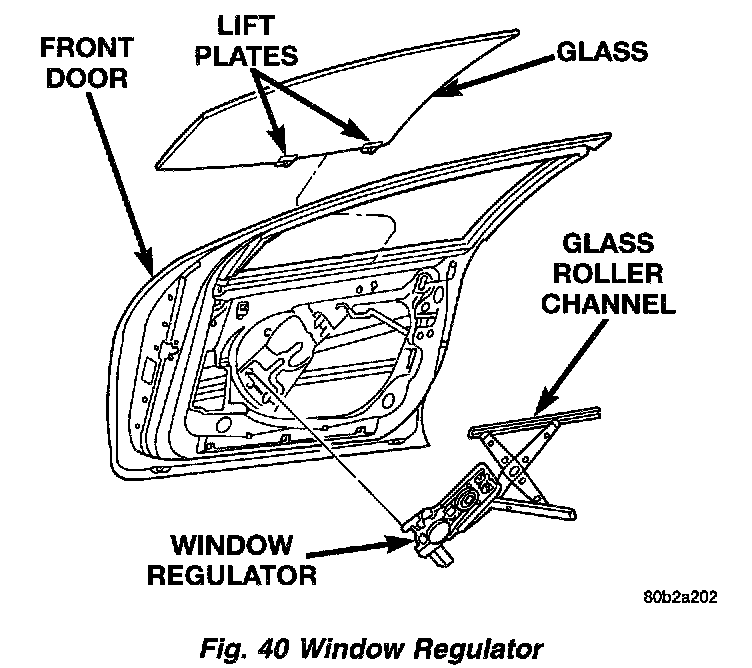 FRONT DOOR

LIFT PLATES

GLASS

GLASS ROLLER CHANNEL

WINDOW REGULATOR

80b2a202

Fig. 40 Window Regulator