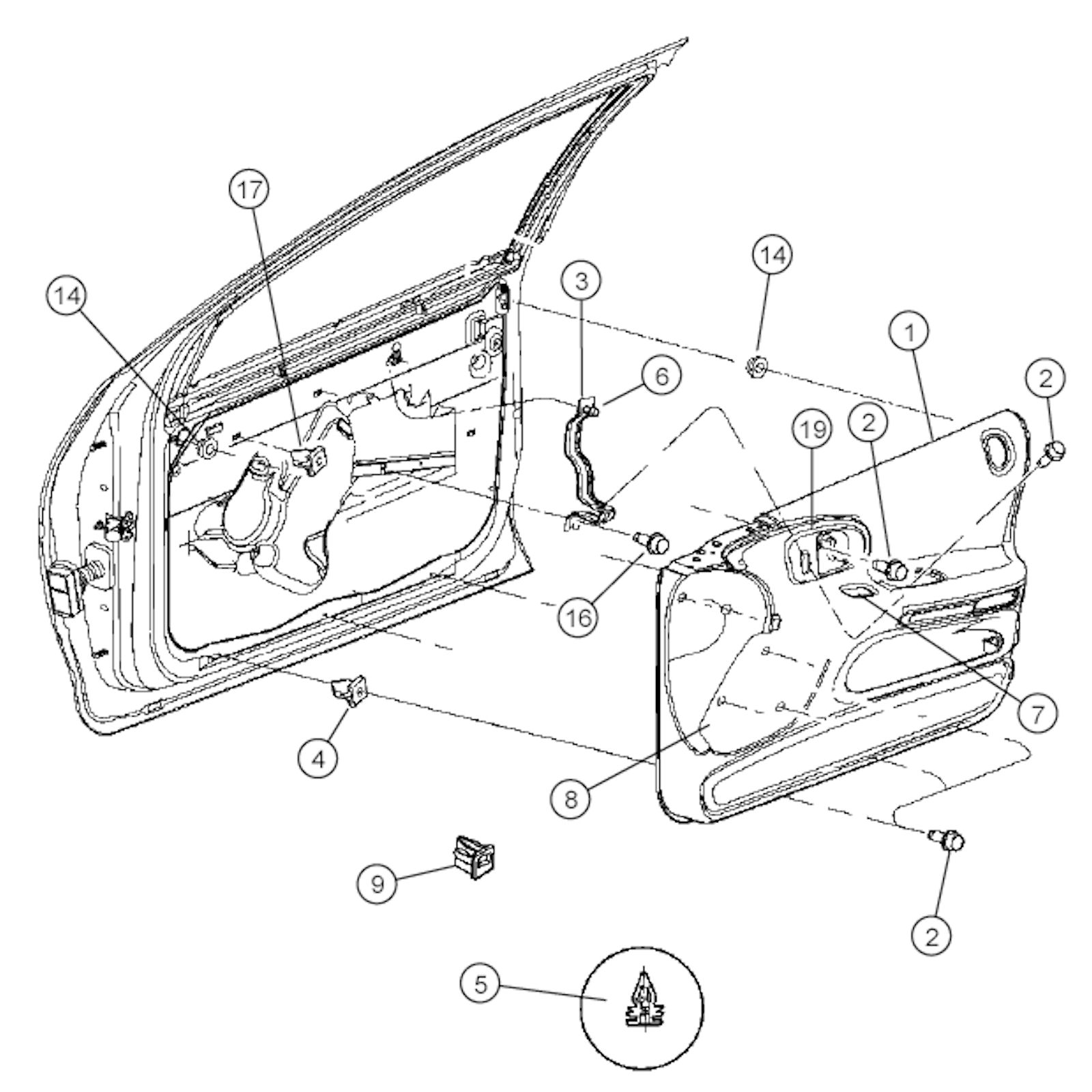 17
14
3
14
6
1
2
19
2
16
7
4
8
9
2
5