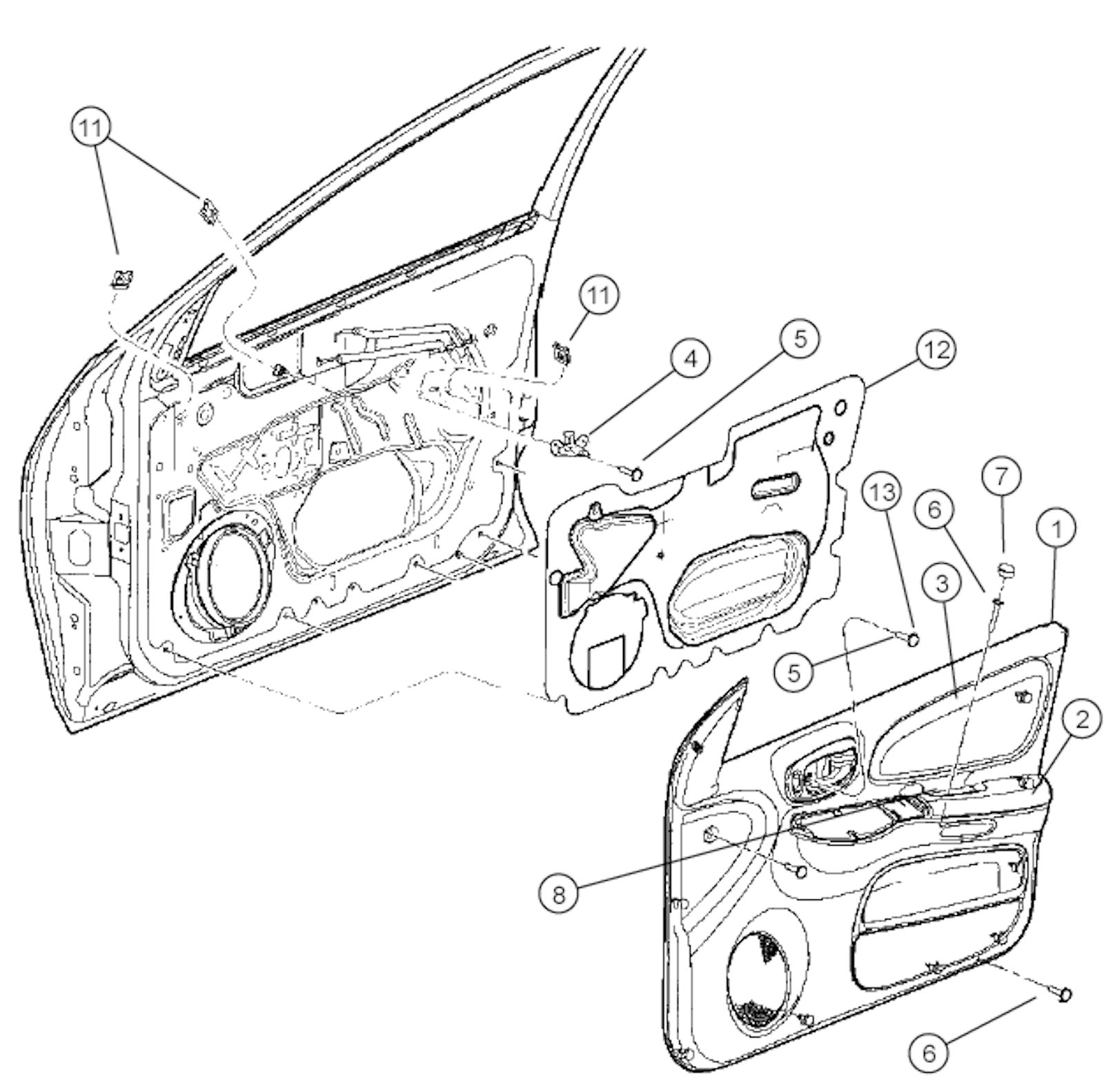 11
11
4
5
12
13
6
7
1
3
5
2
8
6