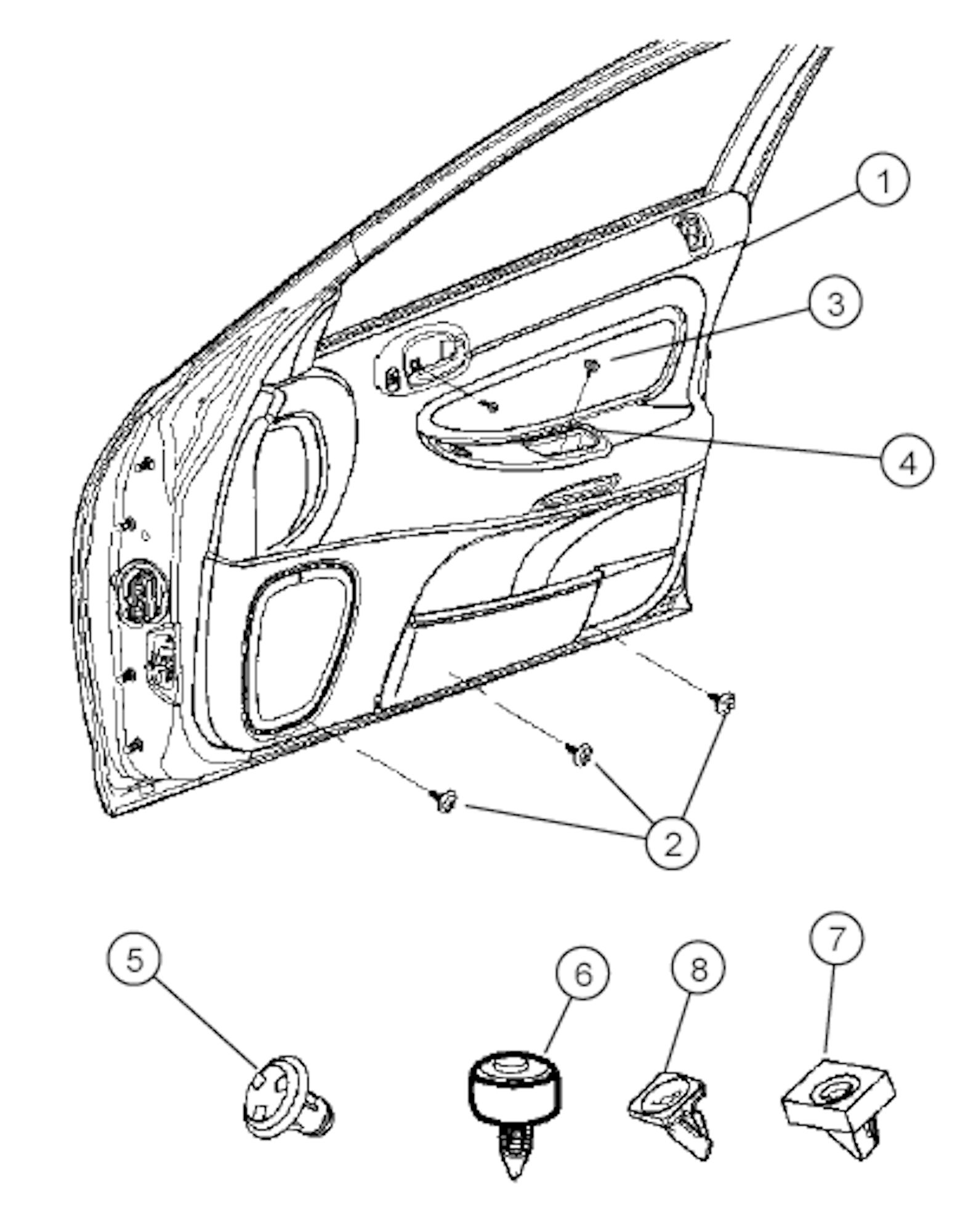 1
3
4
2
5
6
8
7