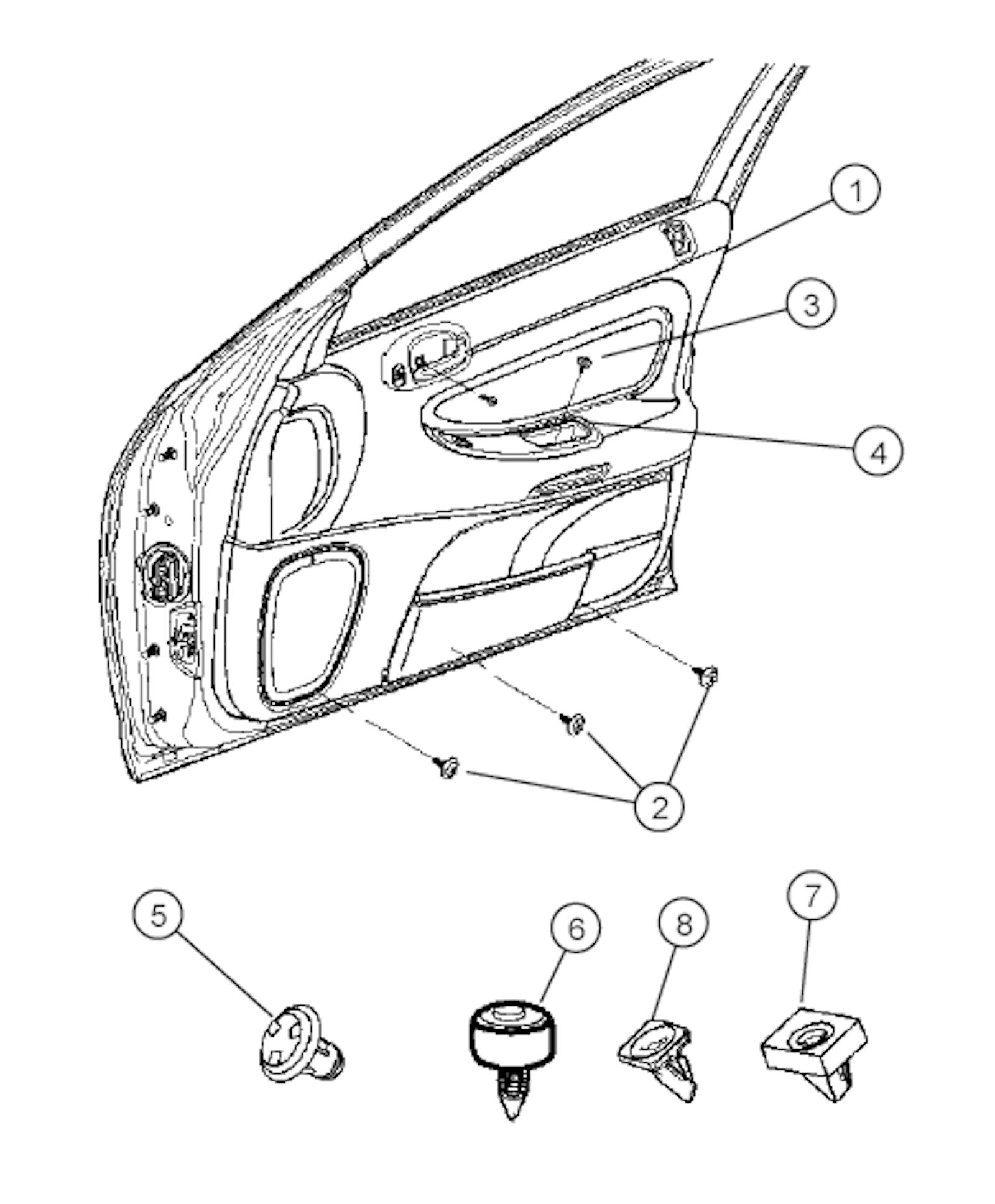 1
3
4
2
5
6
8
7