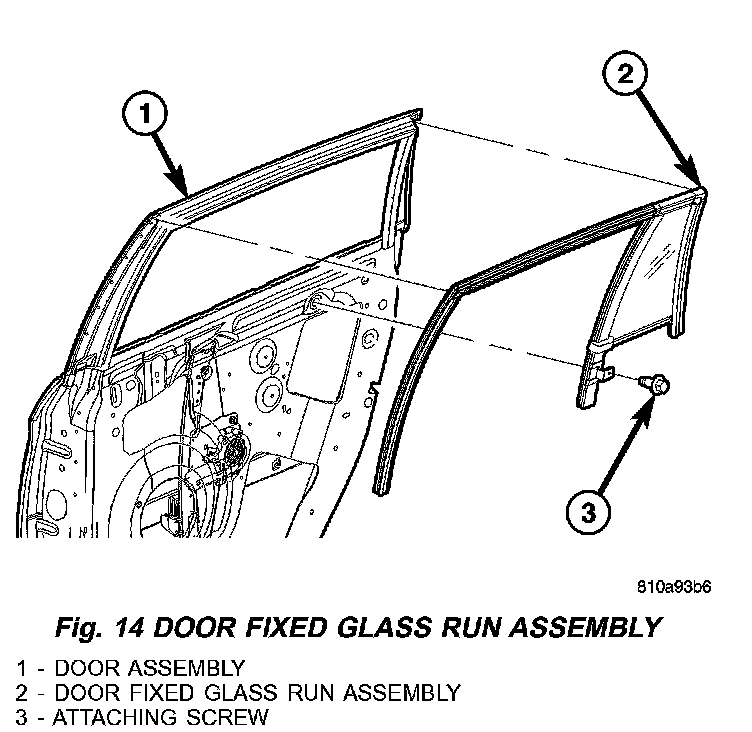 1

2

3

810a93b6

Fig. 14 DOOR FIXED GLASS RUN ASSEMBLY

1 - DOOR ASSEMBLY
2 - DOOR FIXED GLASS RUN ASSEMBLY
3 - ATTACHING SCREW