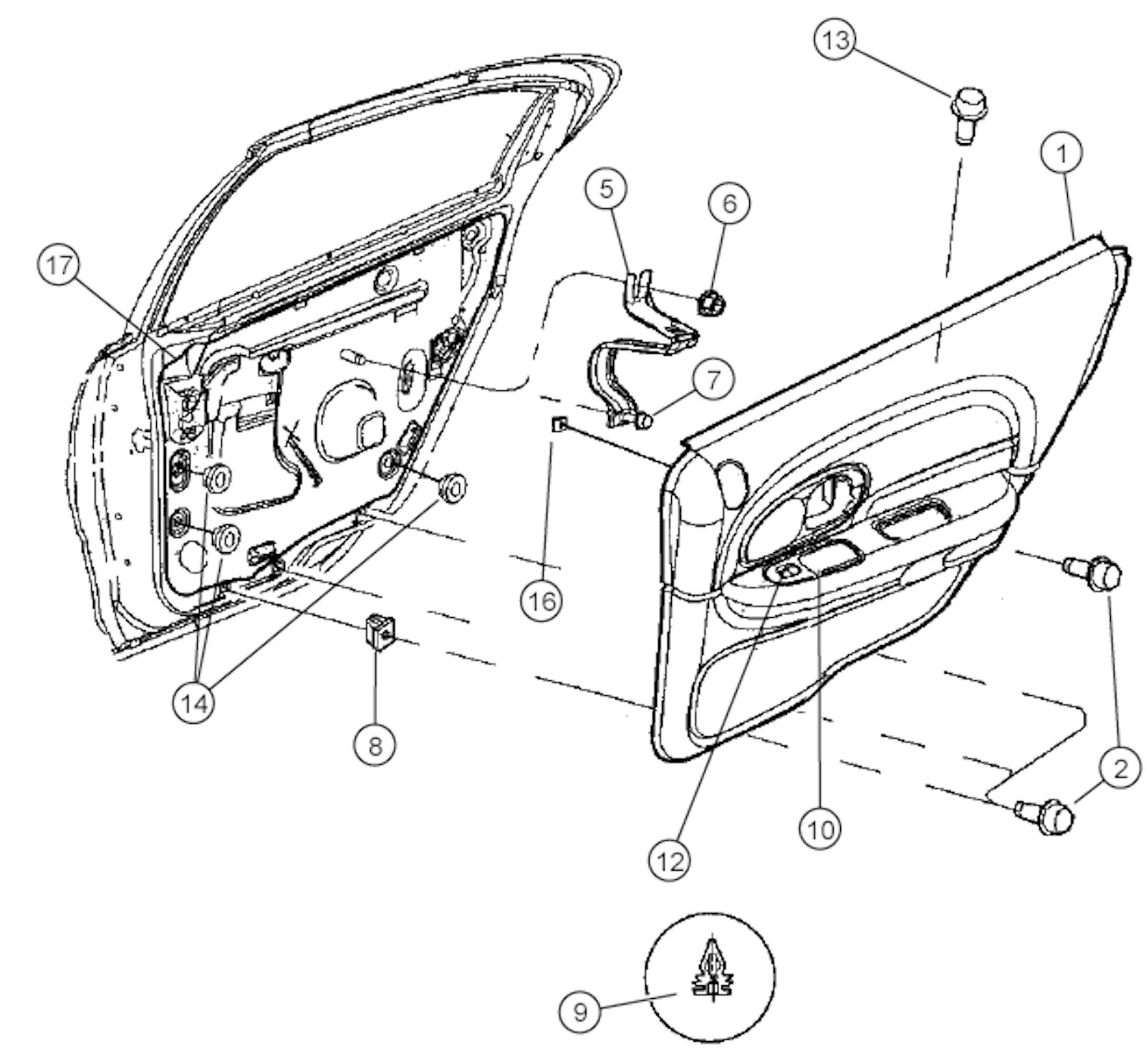 13
1
5
6
17
7
16
14
8
2
10
12
9