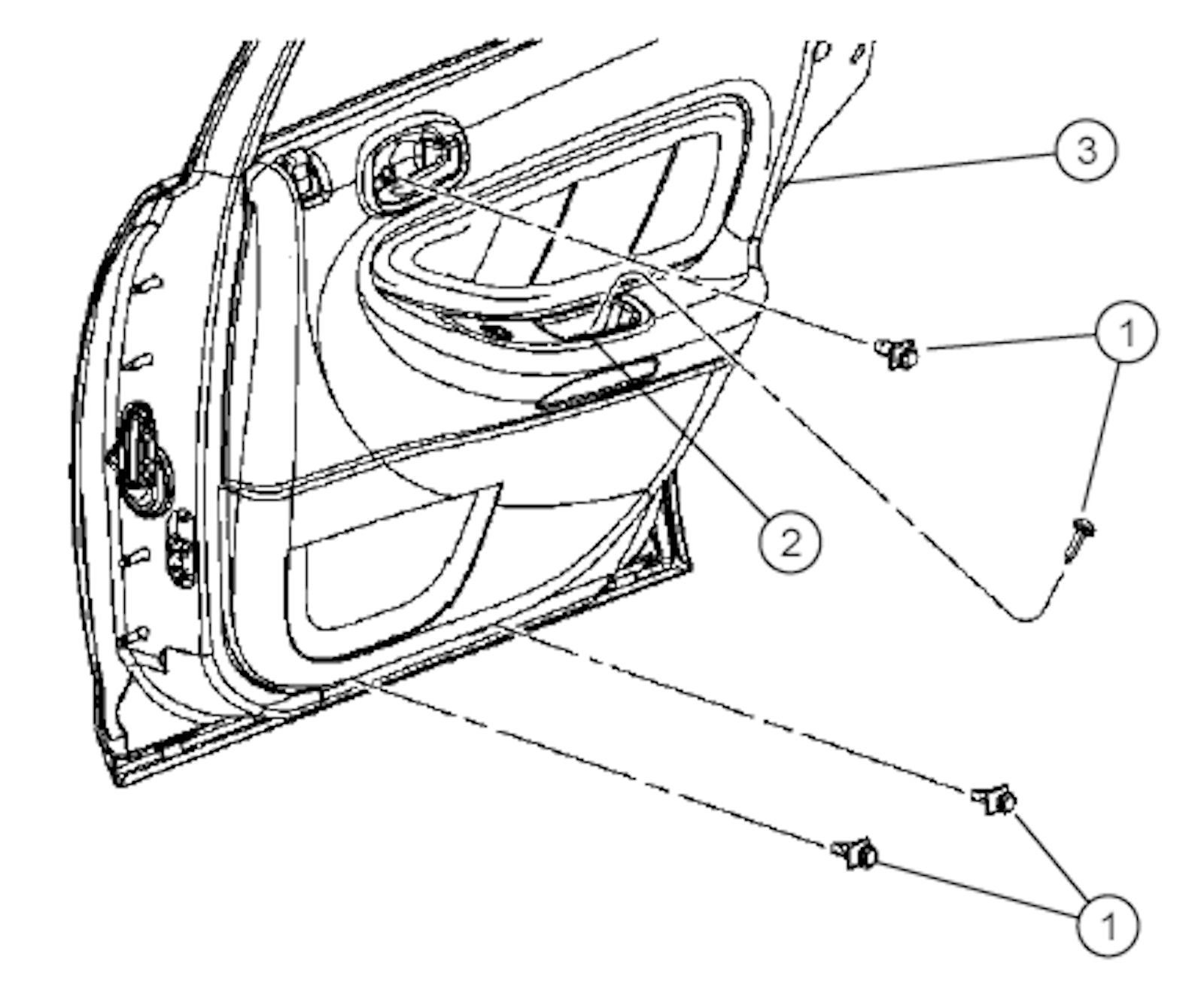 3
1
2
1