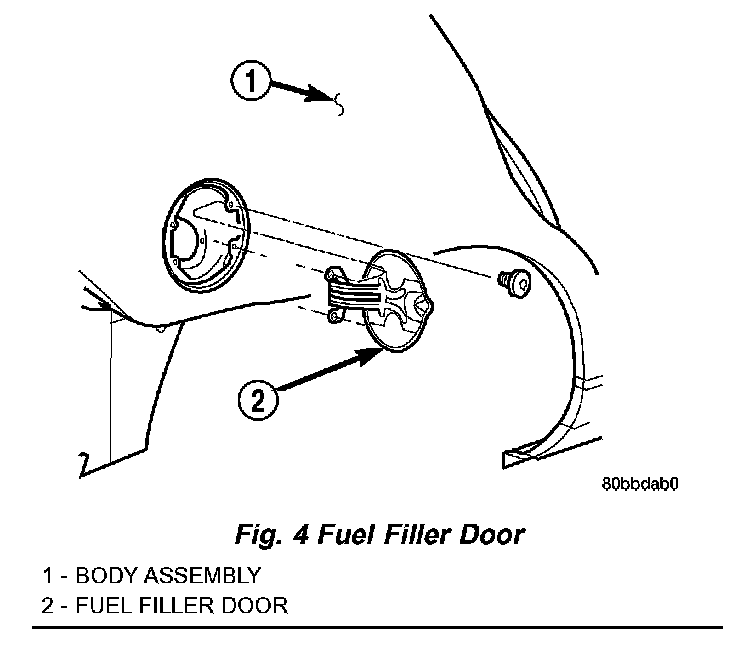 1

2

80bbdab0

Fig. 4 Fuel Filler Door

1 - BODY ASSEMBLY
2 - FUEL FILLER DOOR