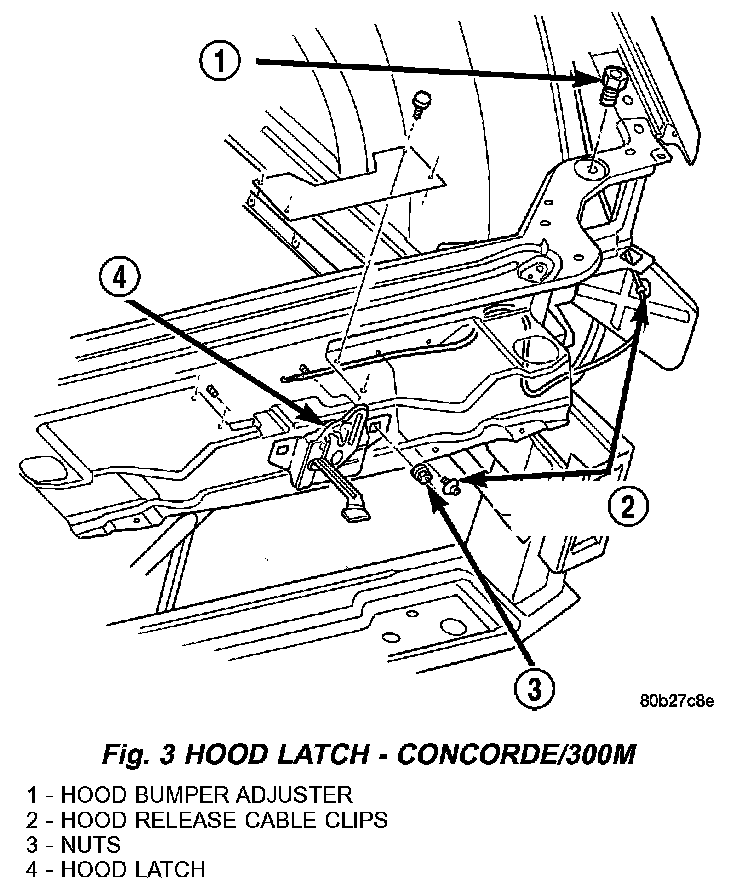 1

4

2

3

80b27c8e

Fig. 3 HOOD LATCH - CONCORDE/300M

1 - HOOD BUMPER ADJUSTER
2 - HOOD RELEASE CABLE CLIPS
3 - NUTS
4 - HOOD LATCH