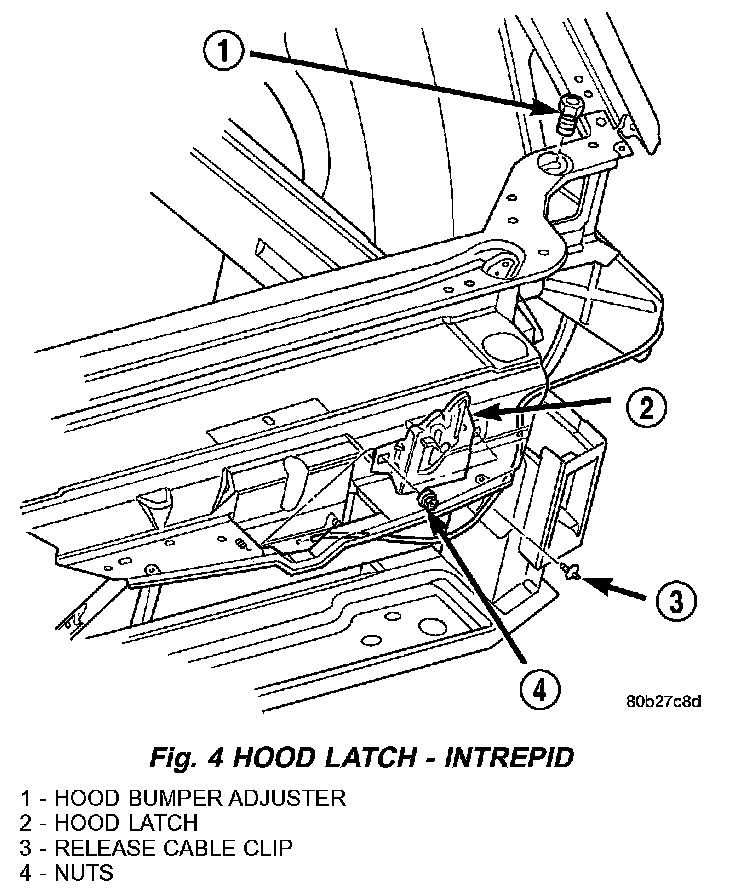 1
2
3
4
80b27c8d

Fig. 4 HOOD LATCH - INTREPID

1 - HOOD BUMPER ADJUSTER
2 - HOOD LATCH
3 - RELEASE CABLE CLIP
4 - NUTS