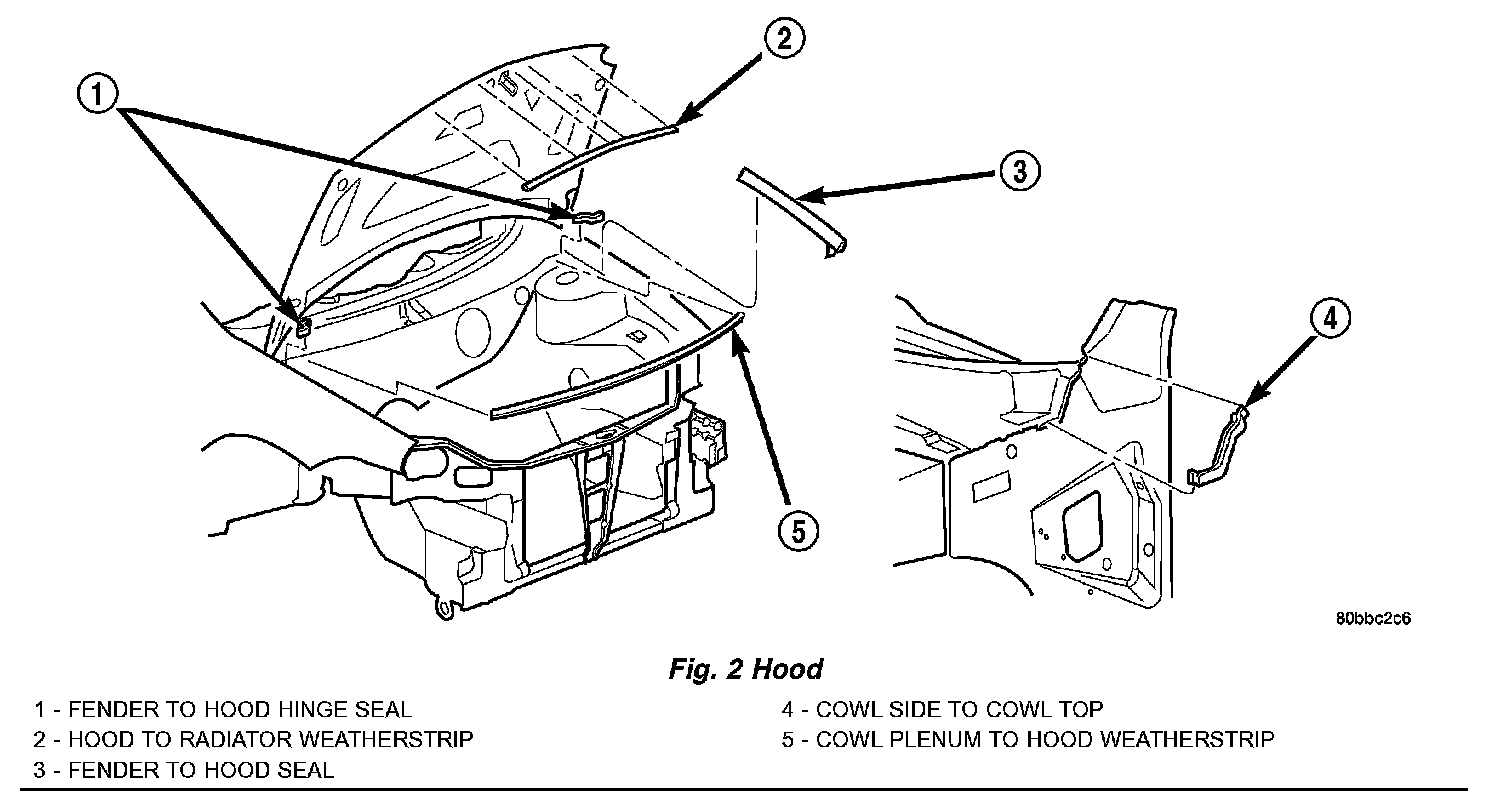 1

2

3

4

5

80bbc2c6

Fig. 2 Hood

1 - FENDER TO HOOD HINGE SEAL
2 - HOOD TO RADIATOR WEATHERSTRIP
3 - FENDER TO HOOD SEAL

4 - COWL SIDE TO COWL TOP
5 - COWL PLENUM TO HOOD WEATHERSTRIP