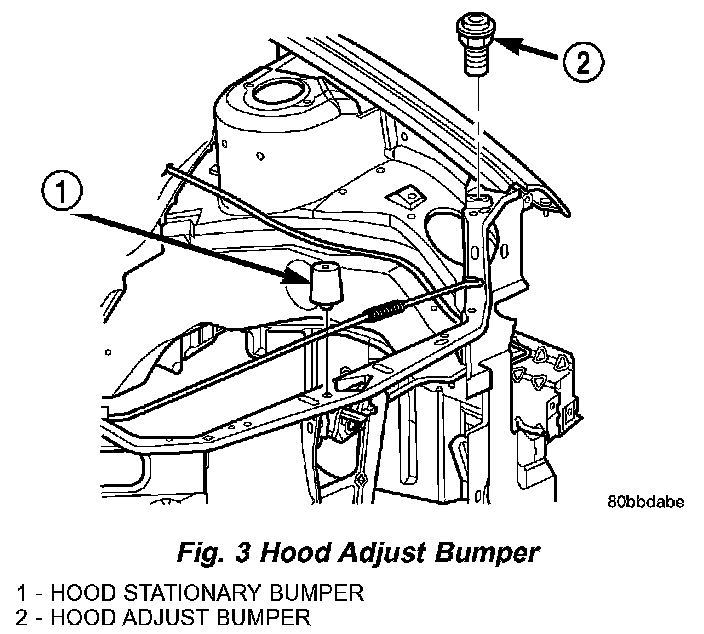 2

1

80bbdabe

Fig. 3 Hood Adjust Bumper

1 - HOOD STATIONARY BUMPER
2 - HOOD ADJUST BUMPER