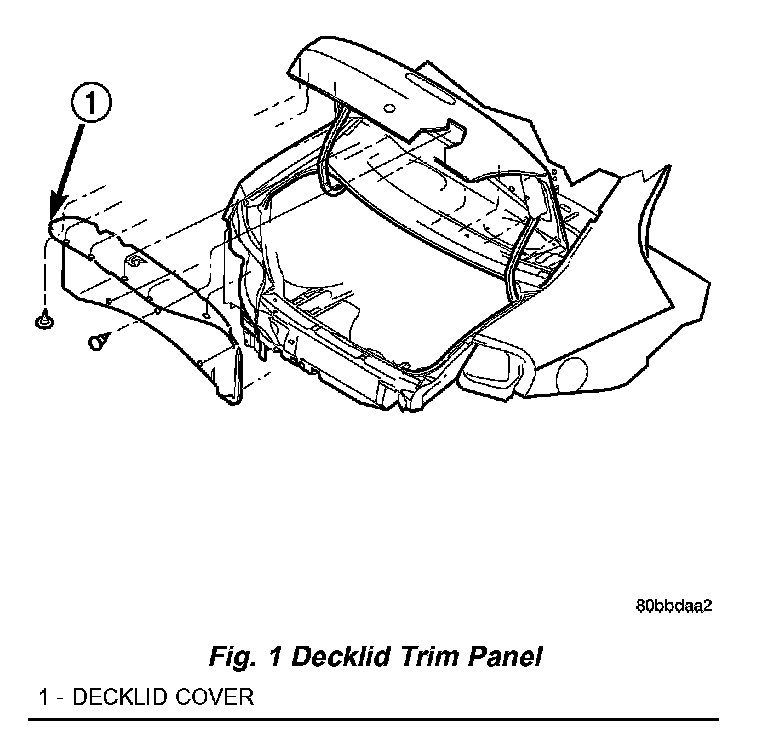 1

80bbdaa2

Fig. 1 Decklid Trim Panel

1 - DECKLID COVER