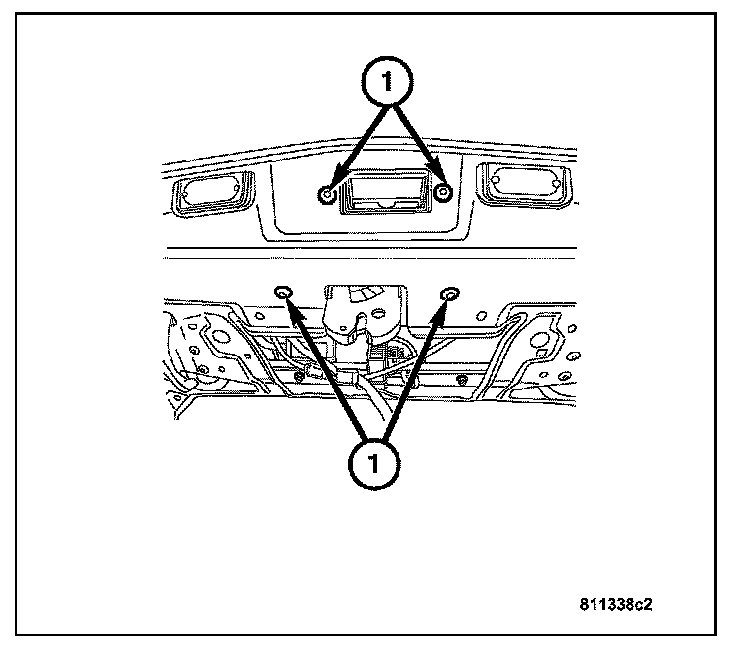 1

1

811338c2