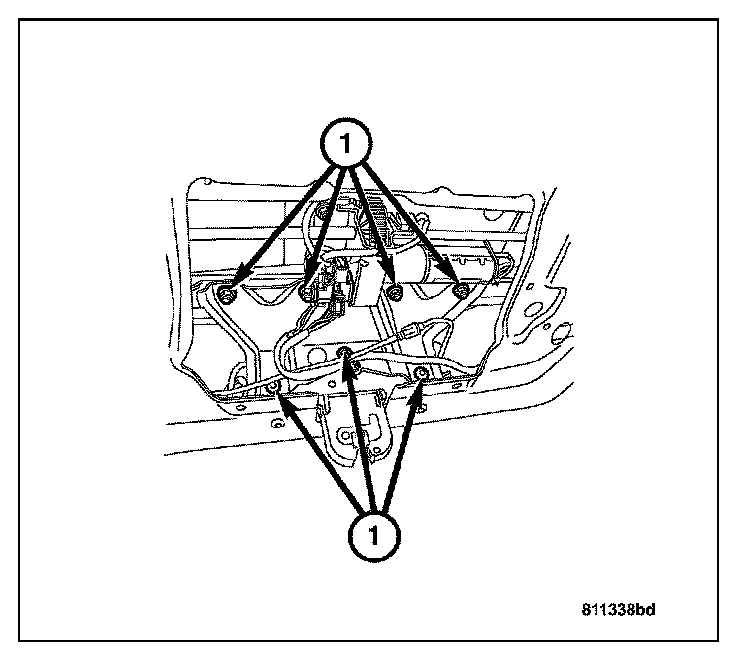 1

1

811338bd