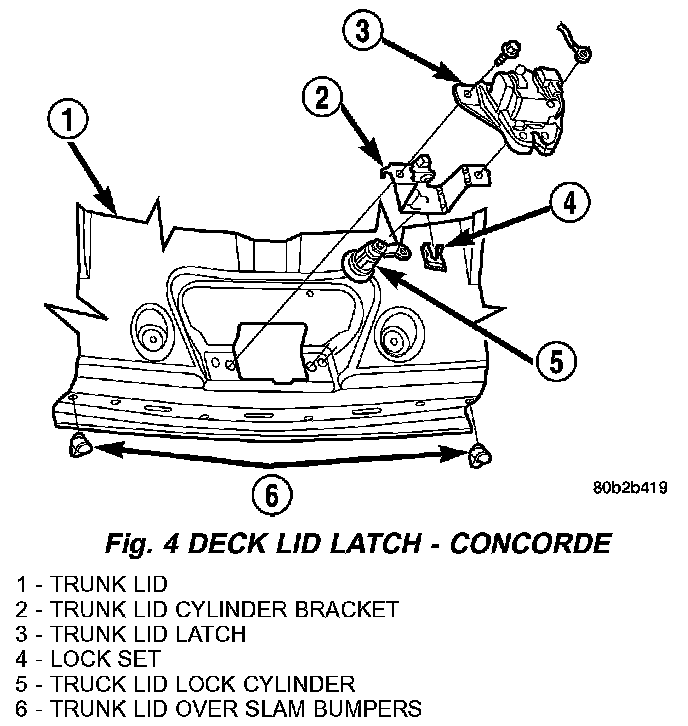 3
2
1
4
5
6
80b2b419

Fig. 4 DECK LID LATCH - CONCORDE

1 - TRUNK LID
2 - TRUNK LID CYLINDER BRACKET
3 - TRUNK LID LATCH
4 - LOCK SET
5 - TRUCK LID LOCK CYLINDER
6 - TRUNK LID OVER SLAM BUMPERS