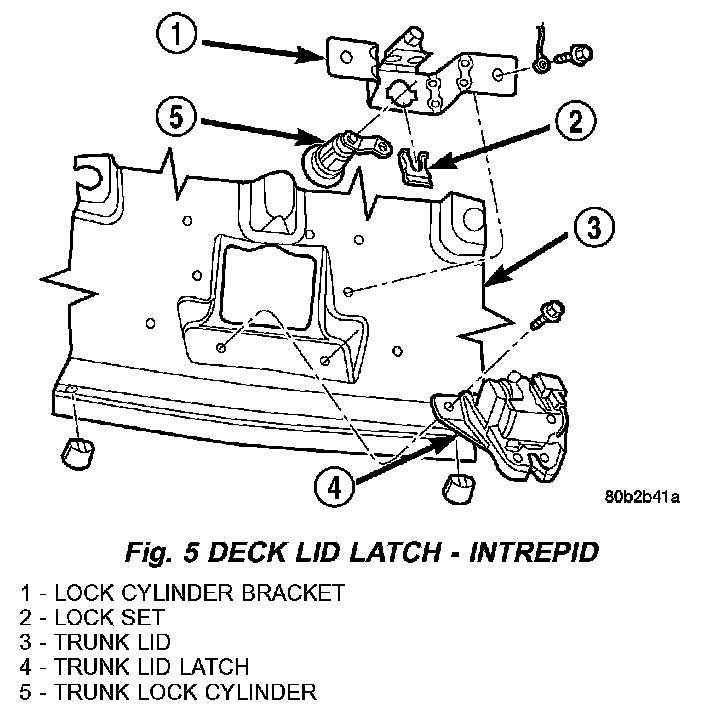 1
5
2
3
4
80b2b41a

Fig. 5 DECK LID LATCH - INTREPID

1 - LOCK CYLINDER BRACKET
2 - LOCK SET
3 - TRUNK LID
4 - TRUNK LID LATCH
5 - TRUNK LOCK CYLINDER