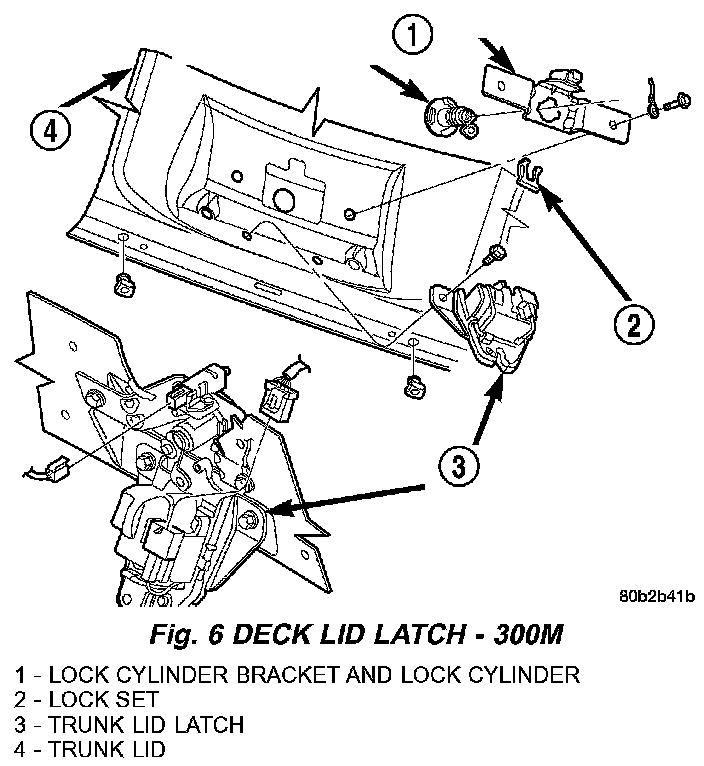 1

4

2

3

80b2b41b

Fig. 6 DECK LID LATCH - 300M

1 - LOCK CYLINDER BRACKET AND LOCK CYLINDER
2 - LOCK SET
3 - TRUNK LID LATCH
4 - TRUNK LID