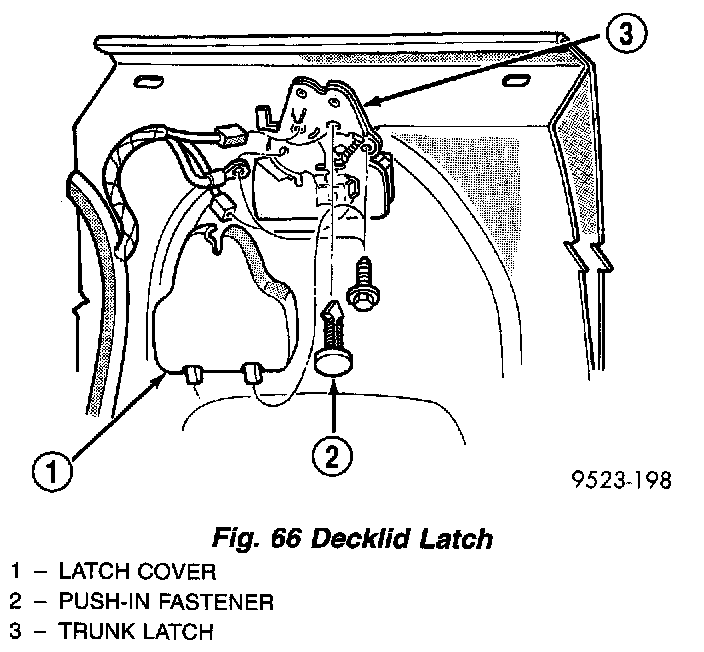 3

1

2

9523-198

Fig. 66 Decklid Latch

1 – LATCH COVER
2 – PUSH-IN FASTENER
3 – TRUNK LATCH