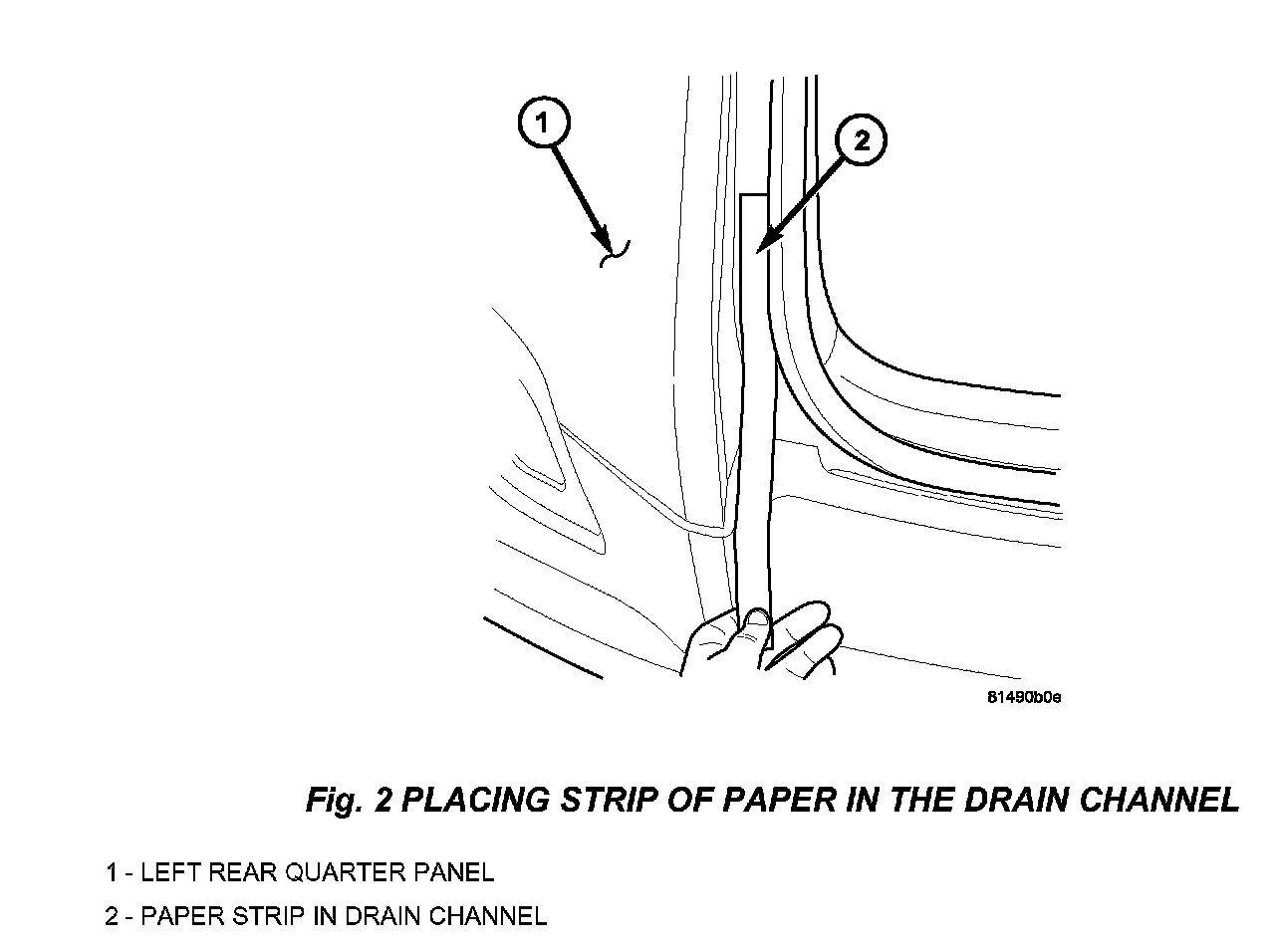 1

2

81490b0e

Fig. 2 PLACING STRIP OF PAPER IN THE DRAIN CHANNEL

1 - LEFT REAR QUARTER PANEL

2 - PAPER STRIP IN DRAIN CHANNEL