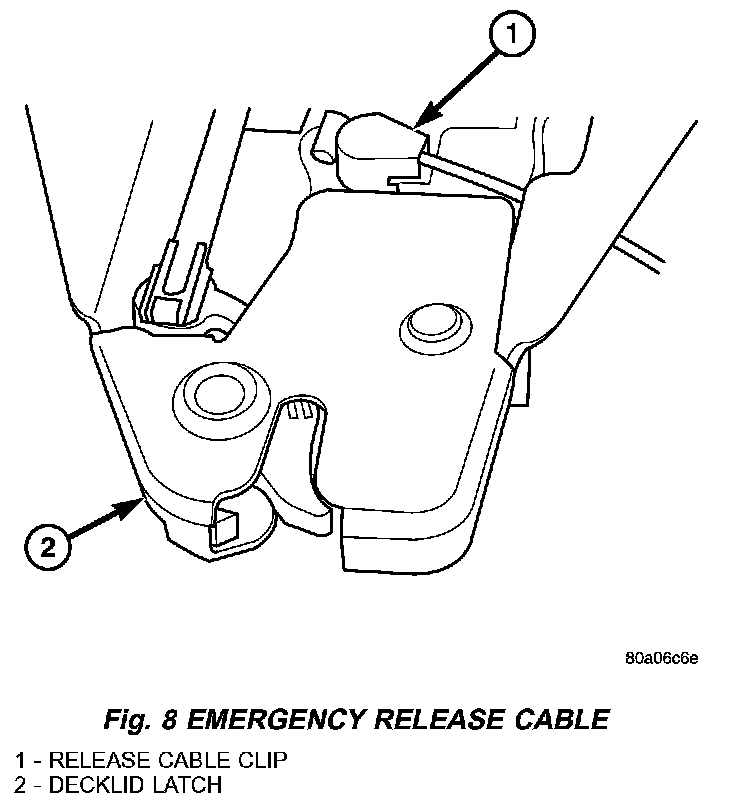 1

2

80a06c6e

Fig. 8 EMERGENCY RELEASE CABLE

1 - RELEASE CABLE CLIP
2 - DECKLID LATCH