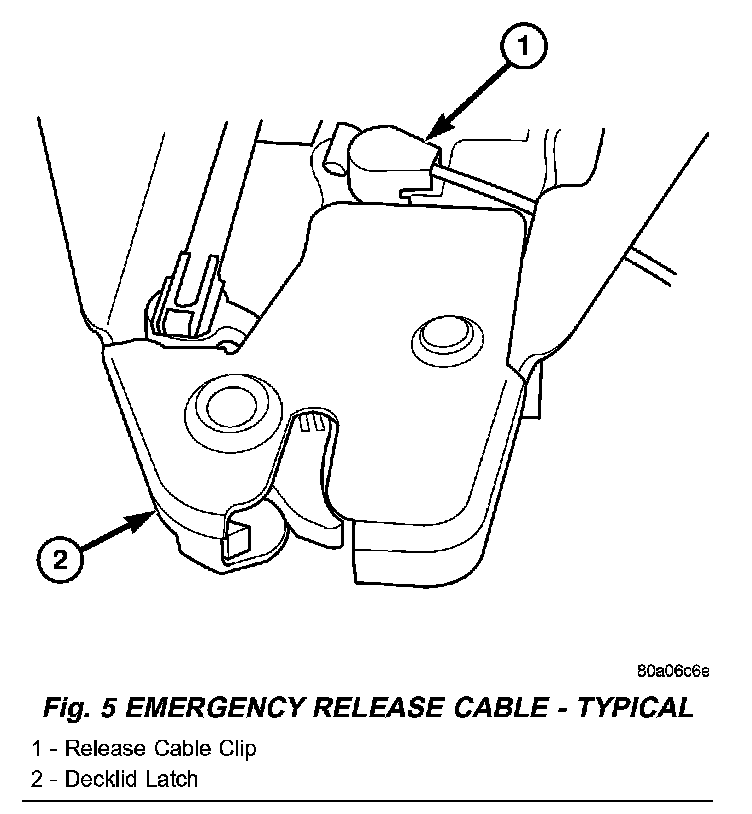 1

2

80a06c6e

Fig. 5 EMERGENCY RELEASE CABLE - TYPICAL

1 - Release Cable Clip
2 - Decklid Latch