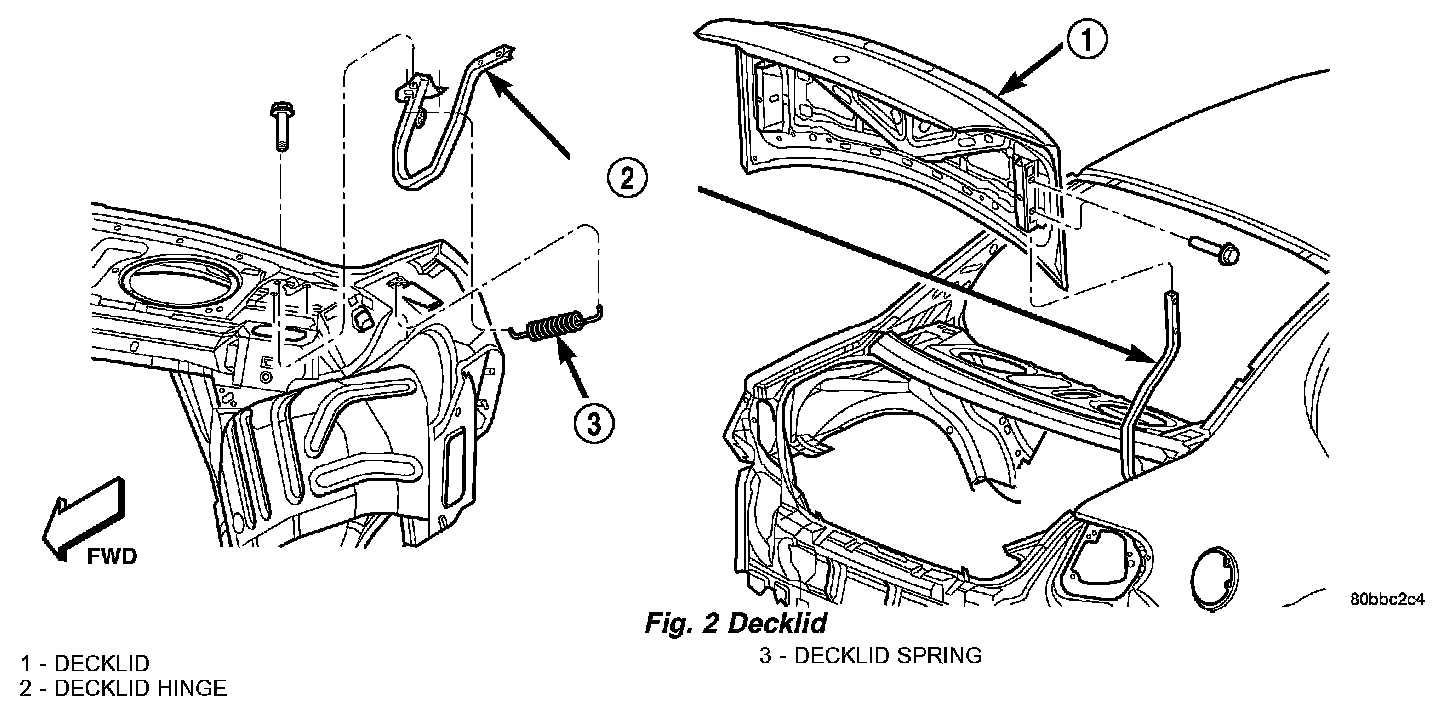 1

2

3

FWD

80bbc2c4

Fig. 2 Decklid

1 - DECKLID
2 - DECKLID HINGE
3 - DECKLID SPRING