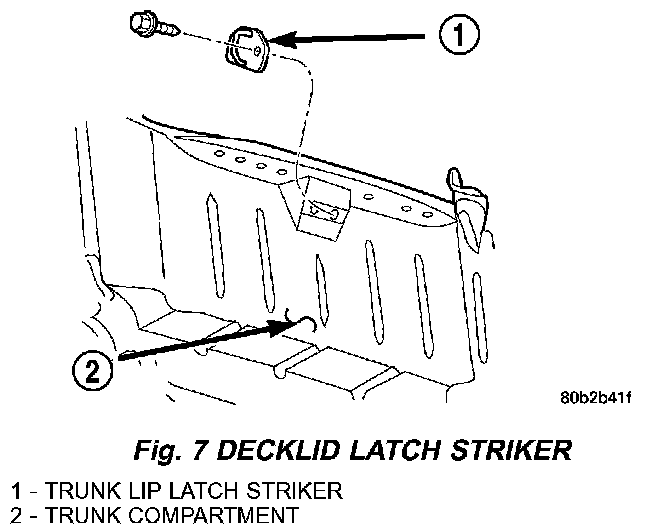 1

2

80b2b41f

Fig. 7 DECKLID LATCH STRIKER

1 - TRUNK LIP LATCH STRIKER
2 - TRUNK COMPARTMENT