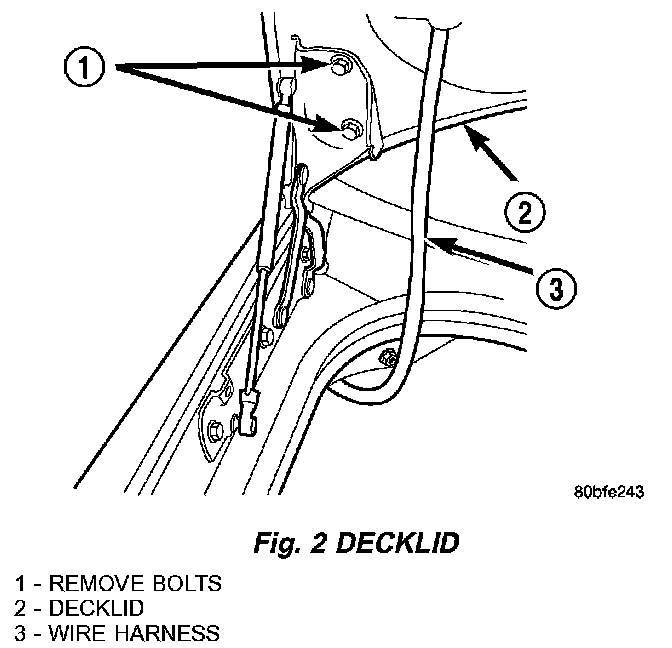 1

2

3

80bfe243

Fig. 2 DECKLID

1 - REMOVE BOLTS
2 - DECKLID
3 - WIRE HARNESS