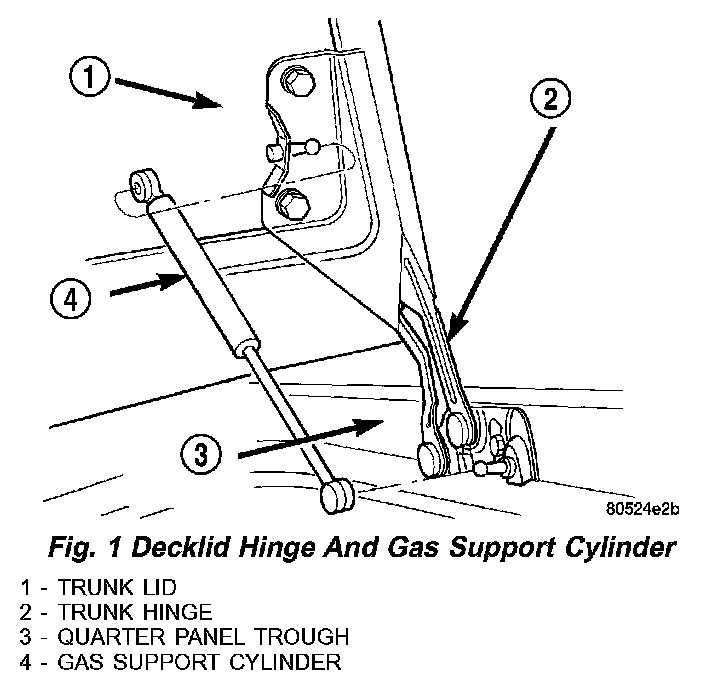 1

2

4

3

80524e2b

Fig. 1 Decklid Hinge And Gas Support Cylinder

1 - TRUNK LID
2 - TRUNK HINGE
3 - QUARTER PANEL TROUGH
4 - GAS SUPPORT CYLINDER